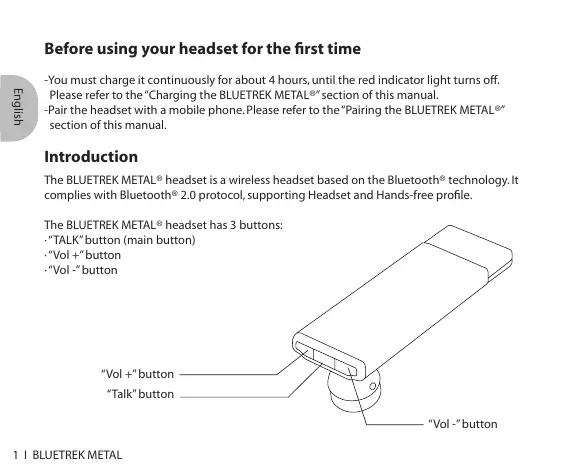 English

Before using your headset for the first time

-You must charge it continuously for about 4 hours, until the red indicator light turns off. Please refer to the "Charging the BLUETREK METAL®" section of this manual.
-Pair the headset with a mobile phone. Please refer to the "Pairing the BLUETREK METAL®" section of this manual.

Introduction

The BLUETREK METAL® headset is a wireless headset based on the Bluetooth® technology. It complies with Bluetooth® 2.0 protocol, supporting Headset and Hands-free profile.

The BLUETREK METAL® headset has 3 buttons:
· "TALK" button (main button)
· "Vol +" button
· "Vol -" button

"Vol +" button
"Talk" button
"Vol -" button

1 I BLUETREK METAL