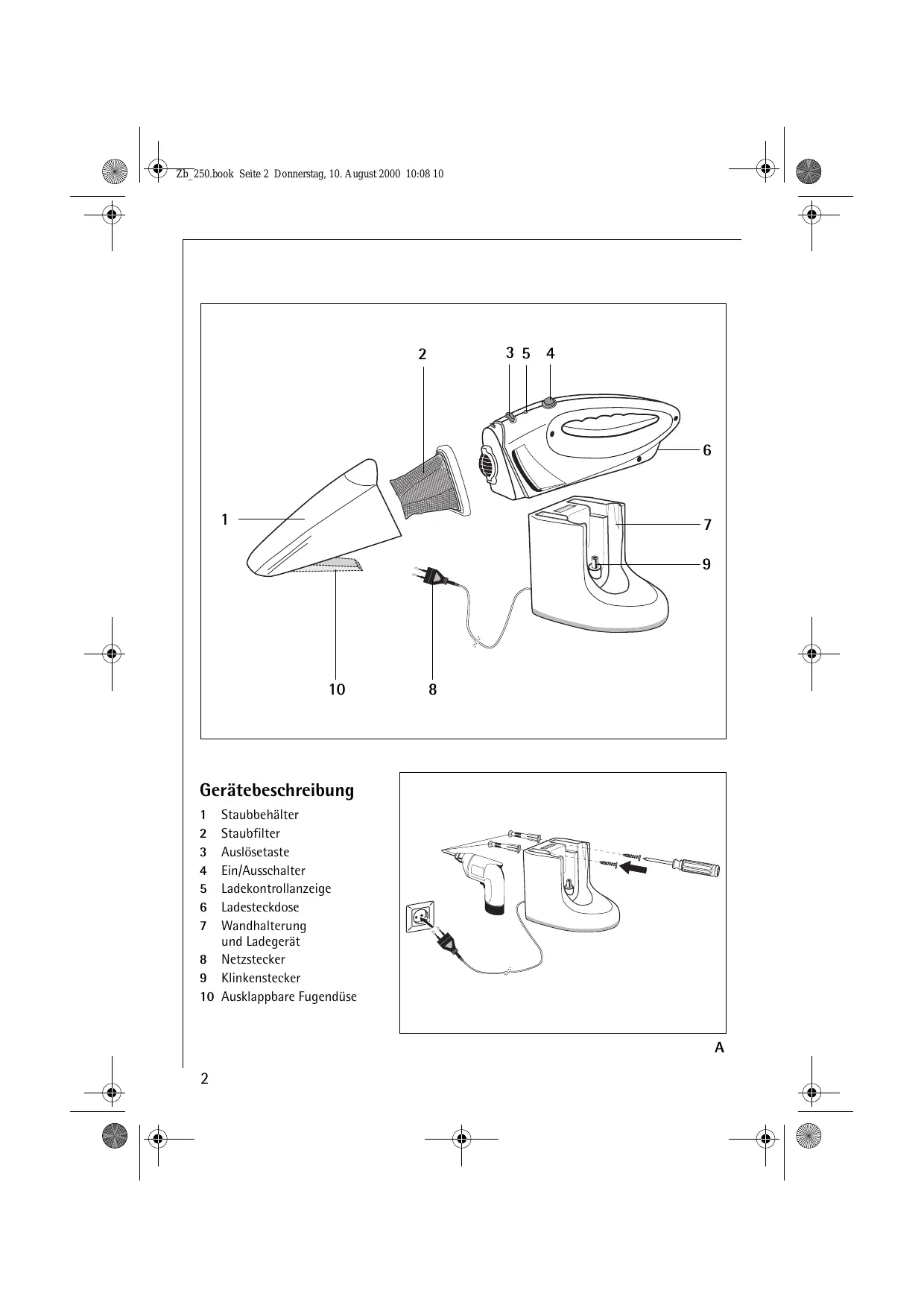 Zb_250.book Seite 2 Donnerstag, 10. August 2000 10:08 10

2
3 5 4
6
1
7
9
10
8

Gerätebeschreibung

1 Staubbehälter
2 Staubfilter
3 Auslösetaste
4 Ein/Ausschalter
5 Ladekontrollanzeige
6 Ladesteckdose
7 Wandhalterung und Ladegerät
8 Netzstecker
9 Klinkenstecker
10 Ausklappbare Fugendüse

A

2