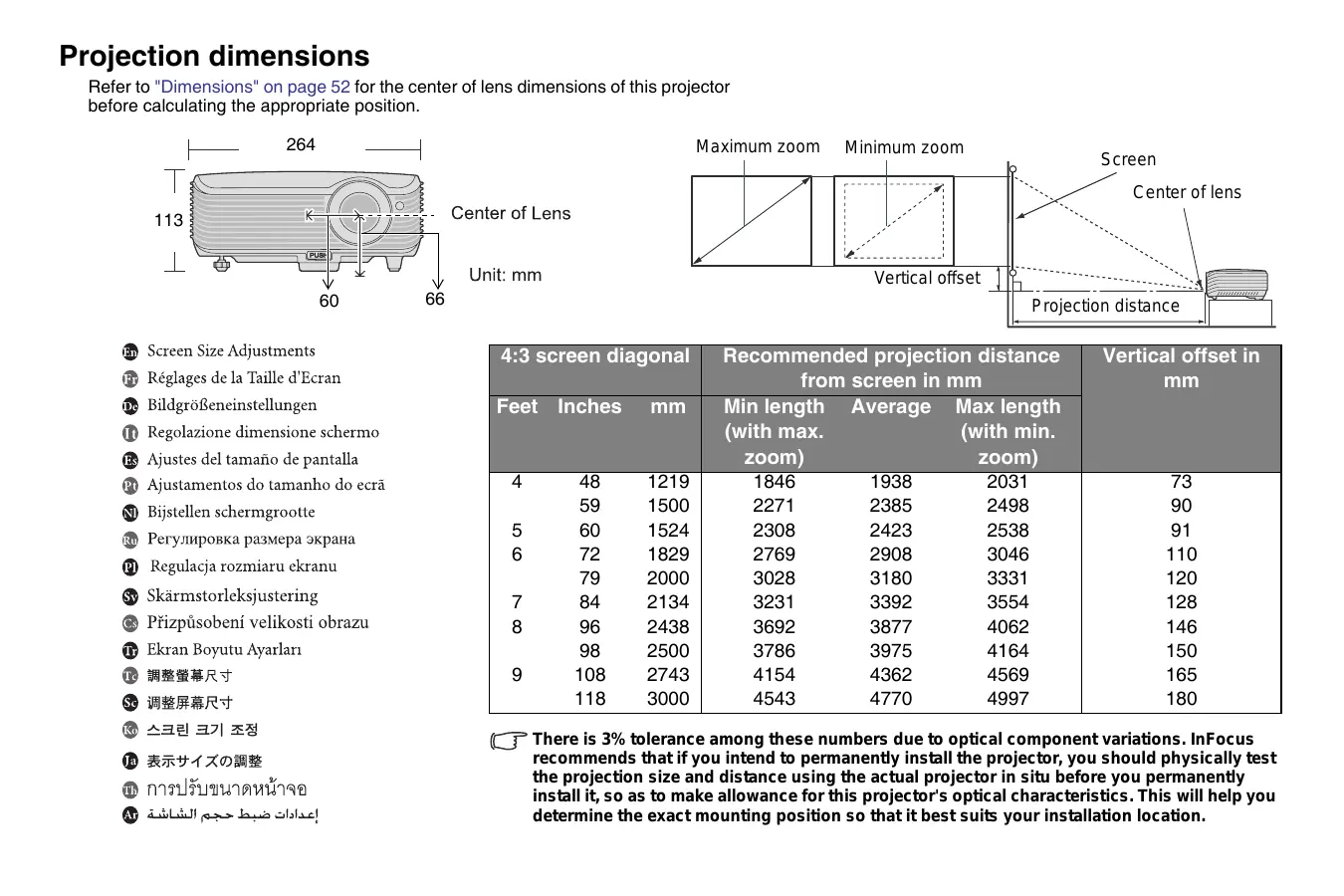 Projection dimensions

Refer to "Dimensions" on page 52 for the center of lens dimensions of this projector before calculating the appropriate position.

264
113
PUSH
60
66
Center of Lens
Unit: mm

Maximum zoom
Minimum zoom
Screen
Center of lens
Vertical offset
Projection distance

En Screen Size Adjustments
Fr Réglages de la Taille d'Ecran
De Bildgrößeneinstellungen
It Regolazione dimensione schermo
Es Ajustes del tamaño de pantalla
Pt Ajustamentos do tamanho do ecrã
Nl Bijstellen schermgrootte
Ru Регулировка размера экрана
Pl Regulacja rozmiaru ekranu
Sv Skärmstorleksjustering
Cs Přizpůsobení velikosti obrazu
Tr Ekran Boyutu Ayarları
Tc 調整螢幕尺寸
Sc 调整屏幕尺寸
Ko 스크린 크기 조정
Ja 表示サイズの調整
Th การปรับขนาดหน้าจอ
Ar إعدادات ضبط حجم الشاشة

| 4:3 screen diagonal | | | Recommended projection distance from screen in mm | | | Vertical offset in mm |
|---|---|---|---|---|---|---|
| Feet | Inches | mm | Min length (with max. zoom) | Average | Max length (with min. zoom) | |
| 4 | 48 | 1219 | 1846 | 1938 | 2031 | 73 |
| | 59 | 1500 | 2271 | 2385 | 2498 | 90 |
| 5 | 60 | 1524 | 2308 | 2423 | 2538 | 91 |
| 6 | 72 | 1829 | 2769 | 2908 | 3046 | 110 |
| | 79 | 2000 | 3028 | 3180 | 3331 | 120 |
| 7 | 84 | 2134 | 3231 | 3392 | 3554 | 128 |
| 8 | 96 | 2438 | 3692 | 3877 | 4062 | 146 |
| | 98 | 2500 | 3786 | 3975 | 4164 | 150 |
| 9 | 108 | 2743 | 4154 | 4362 | 4569 | 165 |
| | 118 | 3000 | 4543 | 4770 | 4997 | 180 |

There is 3% tolerance among these numbers due to optical component variations. InFocus recommends that if you intend to permanently install the projector, you should physically test the projection size and distance using the actual projector in situ before you permanently install it, so as to make allowance for this projector's optical characteristics. This will help you determine the exact mounting position so that it best suits your installation location.