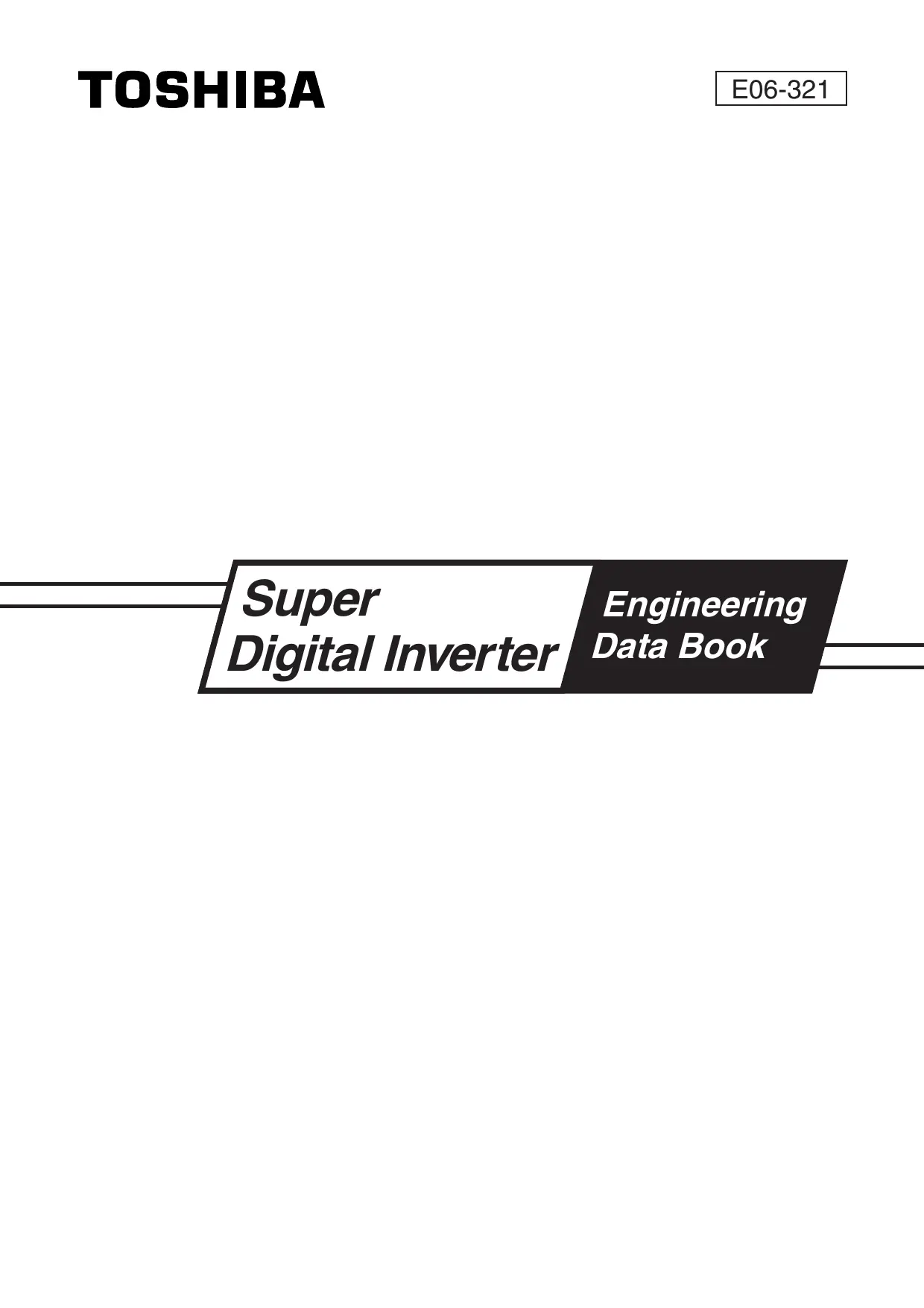 TOSHIBA

E06-321

Super
Digital Inverter

Engineering
Data Book