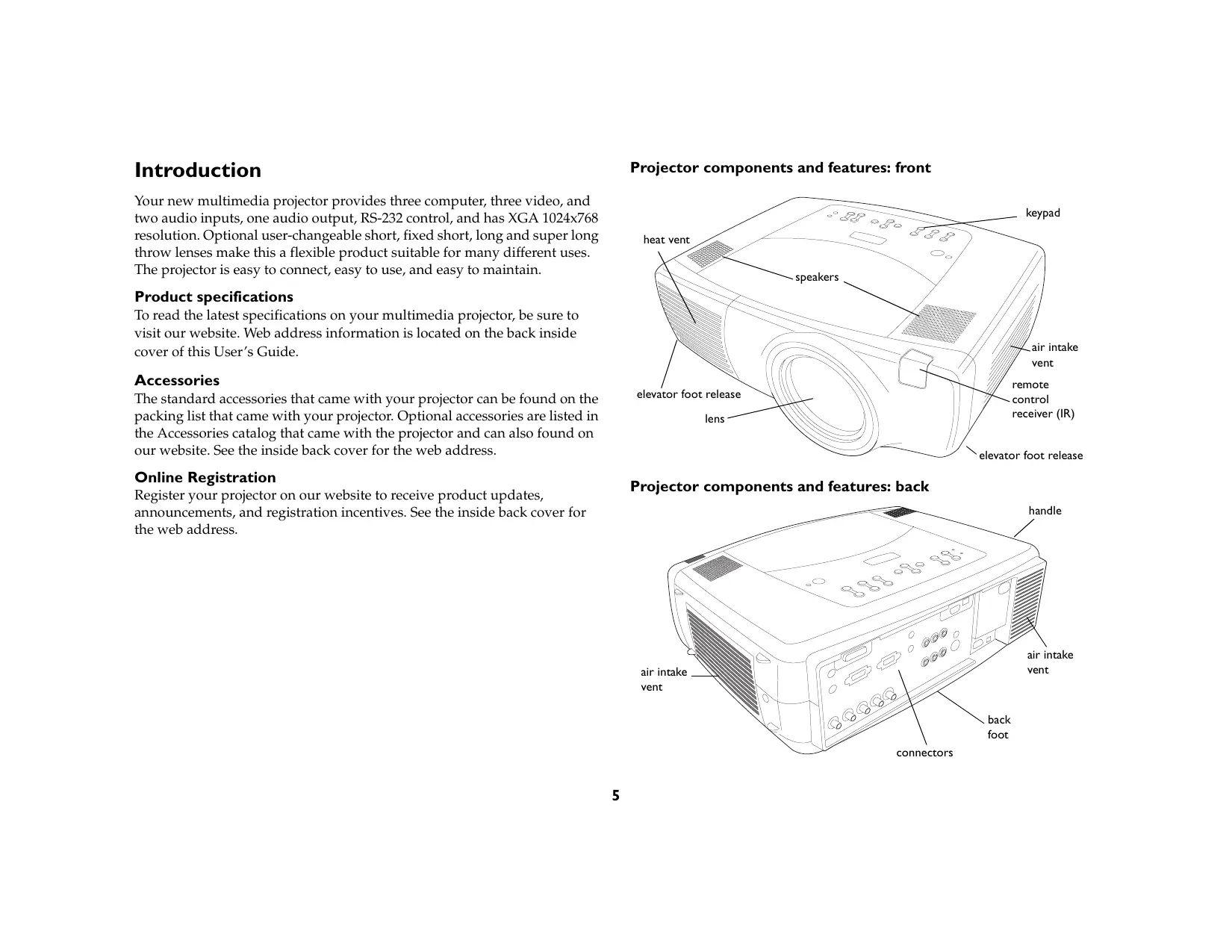 Introduction

Your new multimedia projector provides three computer, three video, and two audio inputs, one audio output, RS-232 control, and has XGA 1024x768 resolution. Optional user-changeable short, fixed short, long and super long throw lenses make this a flexible product suitable for many different uses. The projector is easy to connect, easy to use, and easy to maintain.

Product specifications
To read the latest specifications on your multimedia projector, be sure to visit our website. Web address information is located on the back inside cover of this User's Guide.

Accessories
The standard accessories that came with your projector can be found on the packing list that came with your projector. Optional accessories are listed in the Accessories catalog that came with the projector and can also found on our website. See the inside back cover for the web address.

Online Registration
Register your projector on our website to receive product updates, announcements, and registration incentives. See the inside back cover for the web address.

Projector components and features: front

keypad
heat vent
speakers
air intake vent
remote control receiver (IR)
elevator foot release
lens
elevator foot release

Projector components and features: back

handle
air intake vent
air intake vent
back foot
connectors

5