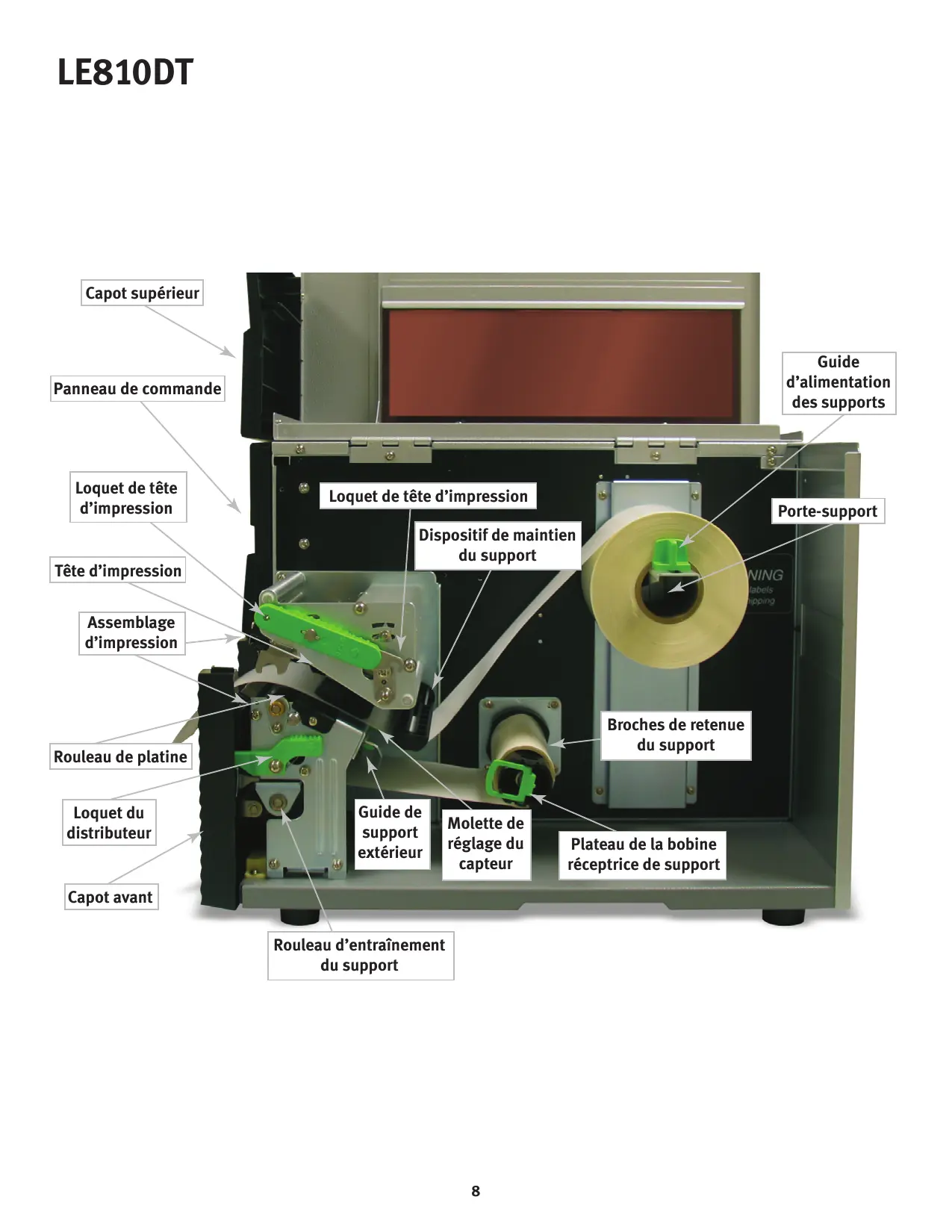 LE810DT

Capot supérieur

Panneau de commande

Loquet de tête d'impression

Tête d'impression

Assemblage d'impression

Rouleau de platine

Loquet du distributeur

Capot avant

Loquet de tête d'impression

Dispositif de maintien du support

Guide d'alimentation des supports

Porte-support

NING
labels
ipping

Broches de retenue du support

Guide de support extérieur

Molette de réglage du capteur

Plateau de la bobine réceptrice de support

Rouleau d'entraînement du support

8