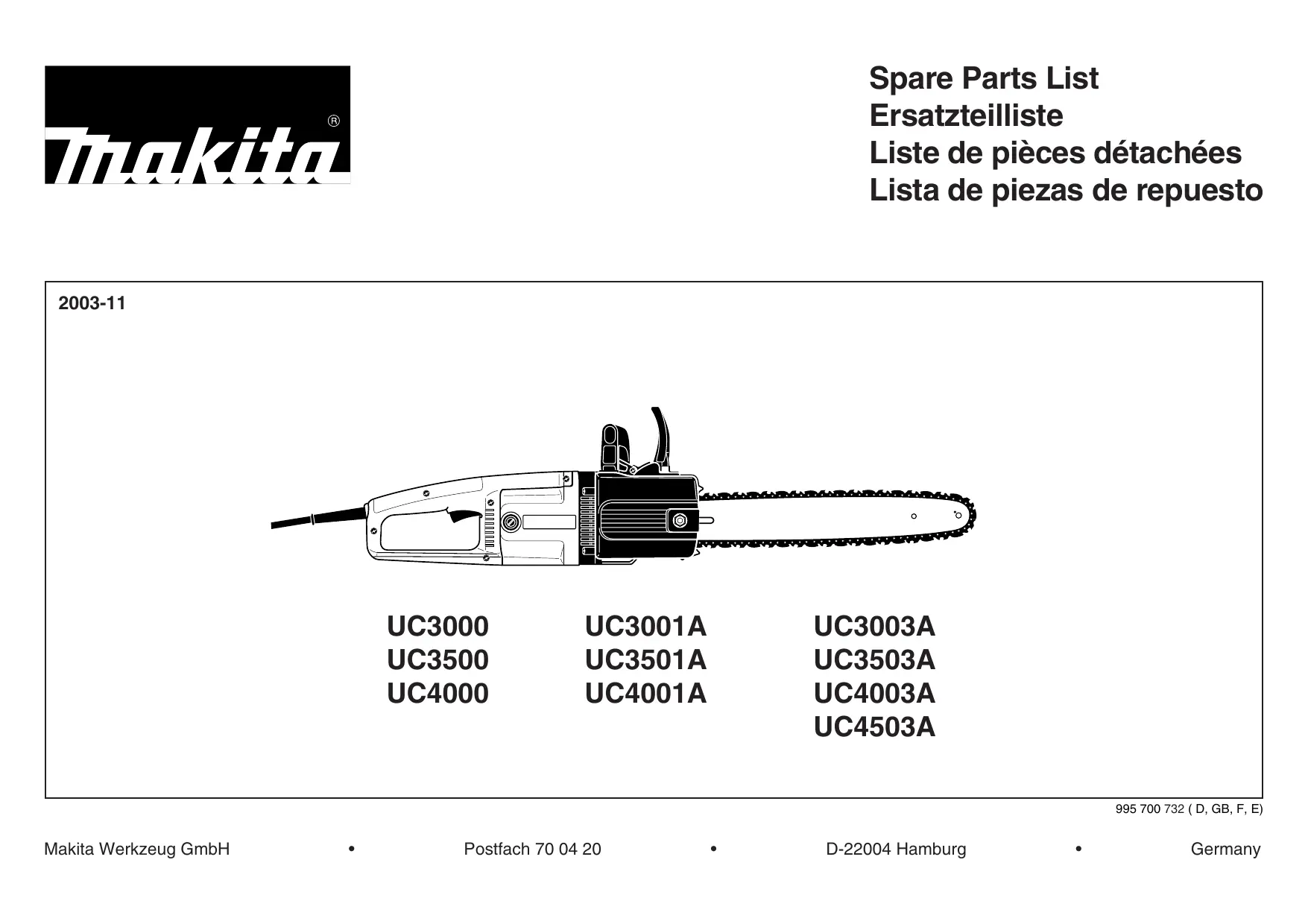 makita®

Spare Parts List
Ersatzteilliste
Liste de pièces détachées
Lista de piezas de repuesto

2003-11

UC3000
UC3500
UC4000

UC3001A
UC3501A
UC4001A

UC3003A
UC3503A
UC4003A
UC4503A

995 700 732 ( D, GB, F, E)

Makita Werkzeug GmbH • Postfach 70 04 20 • D-22004 Hamburg • Germany