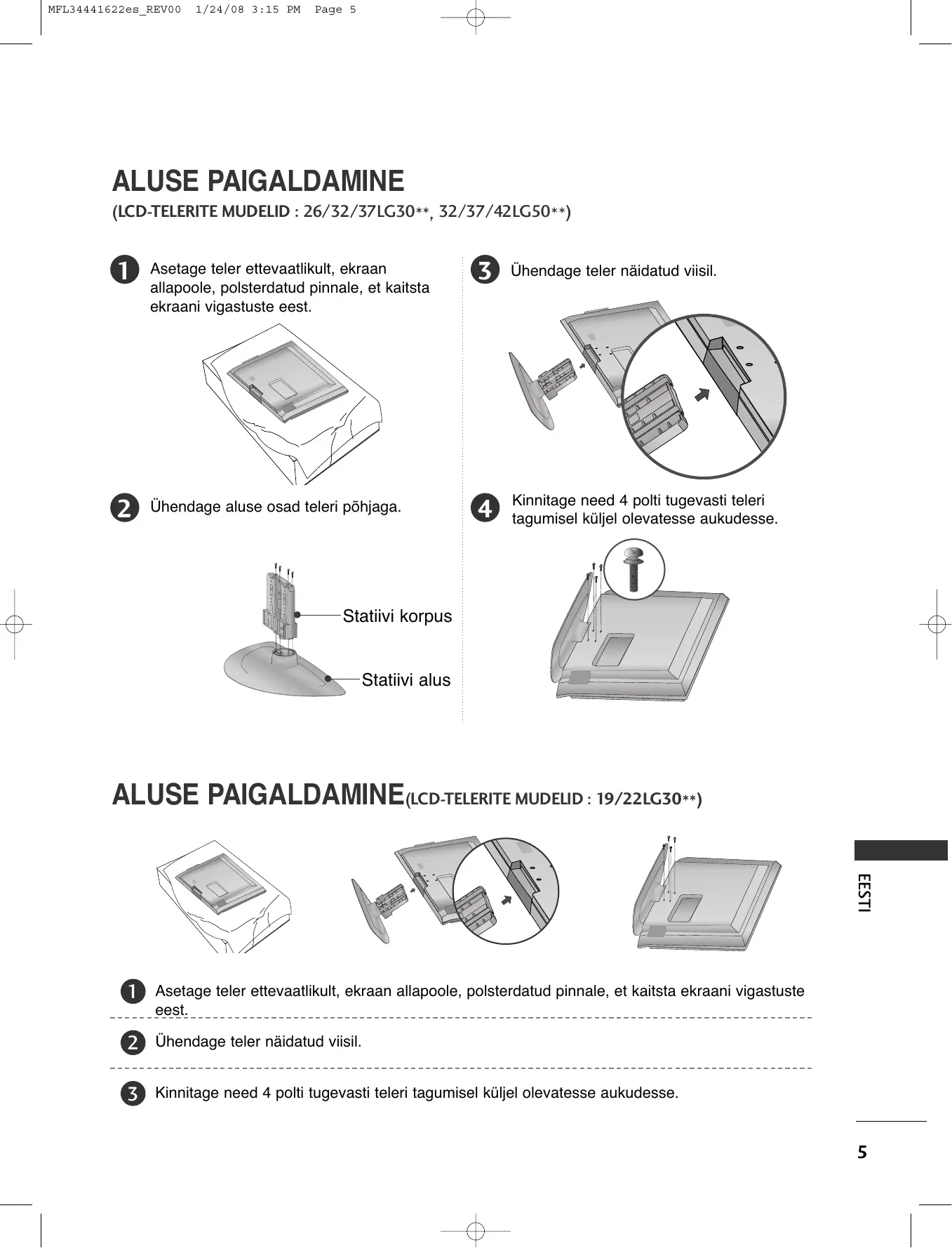 MFL34441622es_REV00 1/24/08 3:15 PM Page 5

ALUSE PAIGALDAMINE
(LCD-TELERITE MUDELID : 26/32/37LG30**, 32/37/42LG50**)

1 Asetage teler ettevaatlikult, ekraan allapoole, polsterdatud pinnale, et kaitsta ekraani vigastuste eest.

2 Ühendage aluse osad teleri põhjaga.

Statiivi korpus

Statiivi alus

3 Ühendage teler näidatud viisil.

4 Kinnitage need 4 polti tugevasti teleri tagumisel küljel olevatesse aukudesse.

ALUSE PAIGALDAMINE(LCD-TELERITE MUDELID : 19/22LG30**)

1 Asetage teler ettevaatlikult, ekraan allapoole, polsterdatud pinnale, et kaitsta ekraani vigastuste eest.

2 Ühendage teler näidatud viisil.

3 Kinnitage need 4 polti tugevasti teleri tagumisel küljel olevatesse aukudesse.

EESTI

5