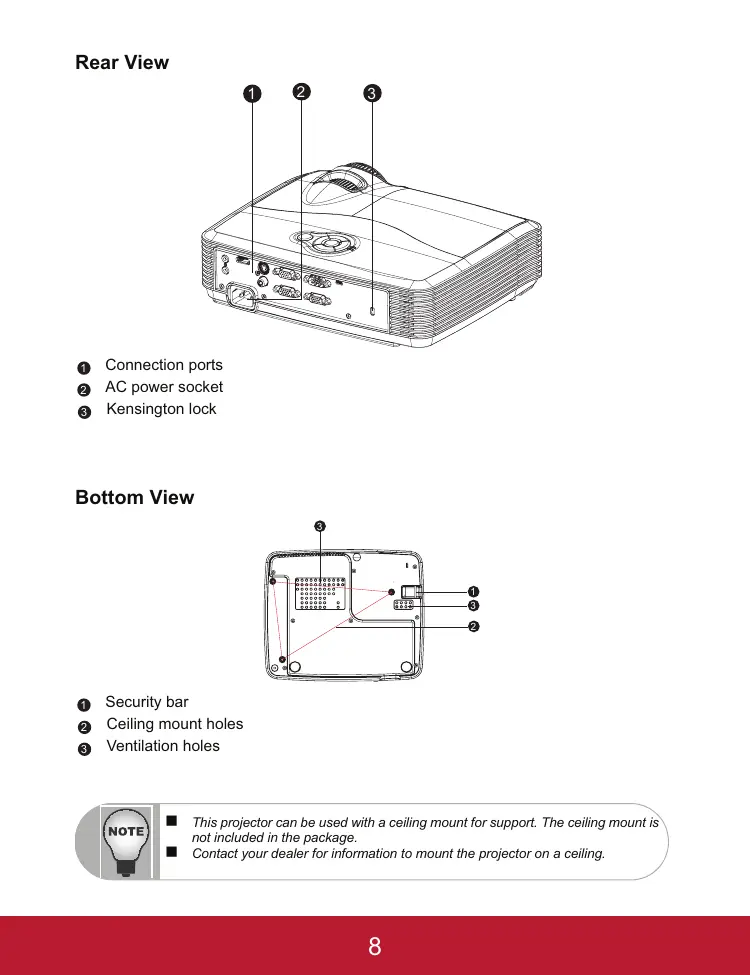 Rear View

1 2 3

1 Connection ports
2 AC power socket
3 Kensington lock

Bottom View

3
1
3
2

1 Security bar
2 Ceiling mount holes
3 Ventilation holes

NOTE

■ This projector can be used with a ceiling mount for support. The ceiling mount is not included in the package.
■ Contact your dealer for information to mount the projector on a ceiling.

8