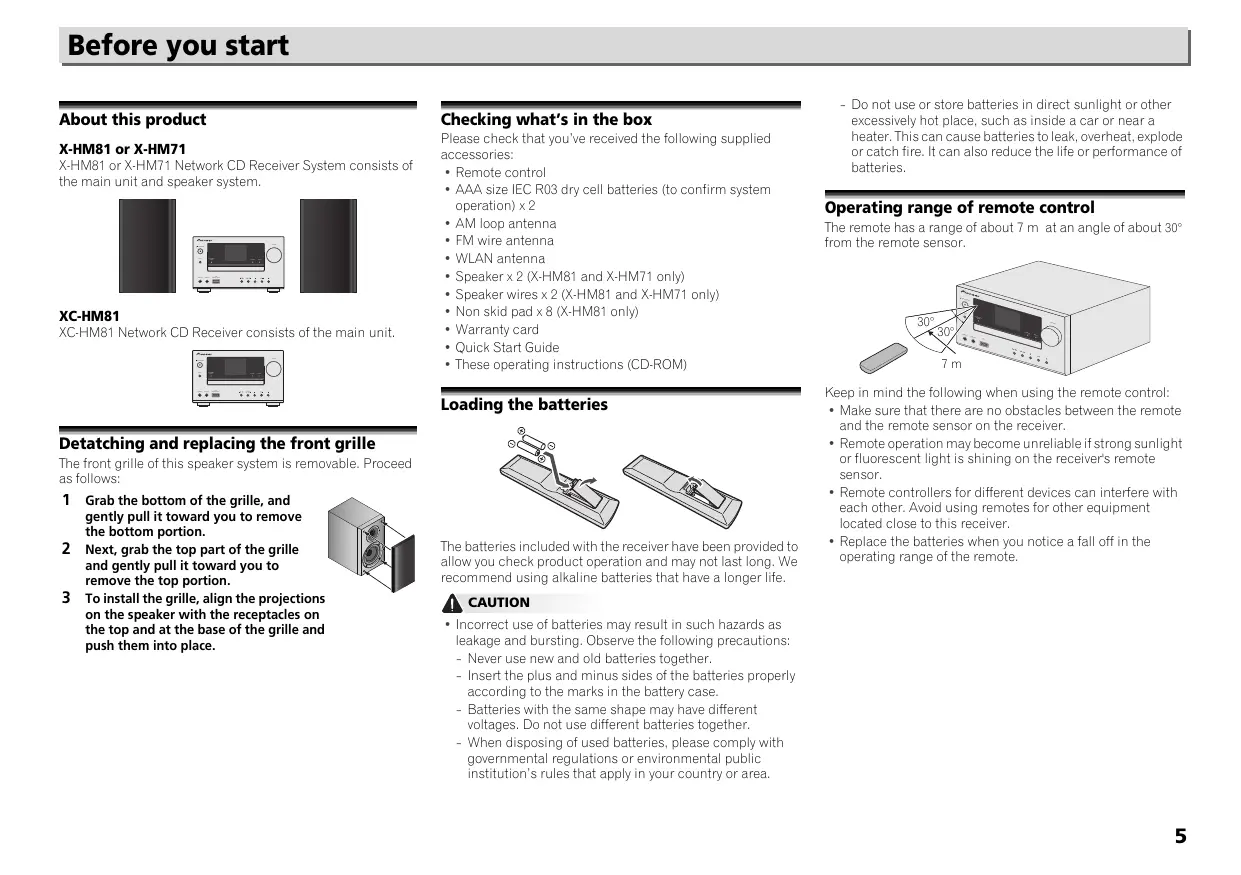 Before you start

About this product

X-HM81 or X-HM71
X-HM81 or X-HM71 Network CD Receiver System consists of the main unit and speaker system.

XC-HM81
XC-HM81 Network CD Receiver consists of the main unit.

Detatching and replacing the front grille
The front grille of this speaker system is removable. Proceed as follows:

1 Grab the bottom of the grille, and gently pull it toward you to remove the bottom portion.
2 Next, grab the top part of the grille and gently pull it toward you to remove the top portion.
3 To install the grille, align the projections on the speaker with the receptacles on the top and at the base of the grille and push them into place.

Checking what's in the box
Please check that you've received the following supplied accessories:
• Remote control
• AAA size IEC R03 dry cell batteries (to confirm system operation) x 2
• AM loop antenna
• FM wire antenna
• WLAN antenna
• Speaker x 2 (X-HM81 and X-HM71 only)
• Speaker wires x 2 (X-HM81 and X-HM71 only)
• Non skid pad x 8 (X-HM81 only)
• Warranty card
• Quick Start Guide
• These operating instructions (CD-ROM)

Loading the batteries

The batteries included with the receiver have been provided to allow you check product operation and may not last long. We recommend using alkaline batteries that have a longer life.

CAUTION
• Incorrect use of batteries may result in such hazards as leakage and bursting. Observe the following precautions:
- Never use new and old batteries together.
- Insert the plus and minus sides of the batteries properly according to the marks in the battery case.
- Batteries with the same shape may have different voltages. Do not use different batteries together.
- When disposing of used batteries, please comply with governmental regulations or environmental public institution's rules that apply in your country or area.
- Do not use or store batteries in direct sunlight or other excessively hot place, such as inside a car or near a heater. This can cause batteries to leak, overheat, explode or catch fire. It can also reduce the life or performance of batteries.

Operating range of remote control
The remote has a range of about 7 m at an angle of about 30° from the remote sensor.

30°
30°
7 m

Keep in mind the following when using the remote control:
• Make sure that there are no obstacles between the remote and the remote sensor on the receiver.
• Remote operation may become unreliable if strong sunlight or fluorescent light is shining on the receiver's remote sensor.
• Remote controllers for different devices can interfere with each other. Avoid using remotes for other equipment located close to this receiver.
• Replace the batteries when you notice a fall off in the operating range of the remote.

5