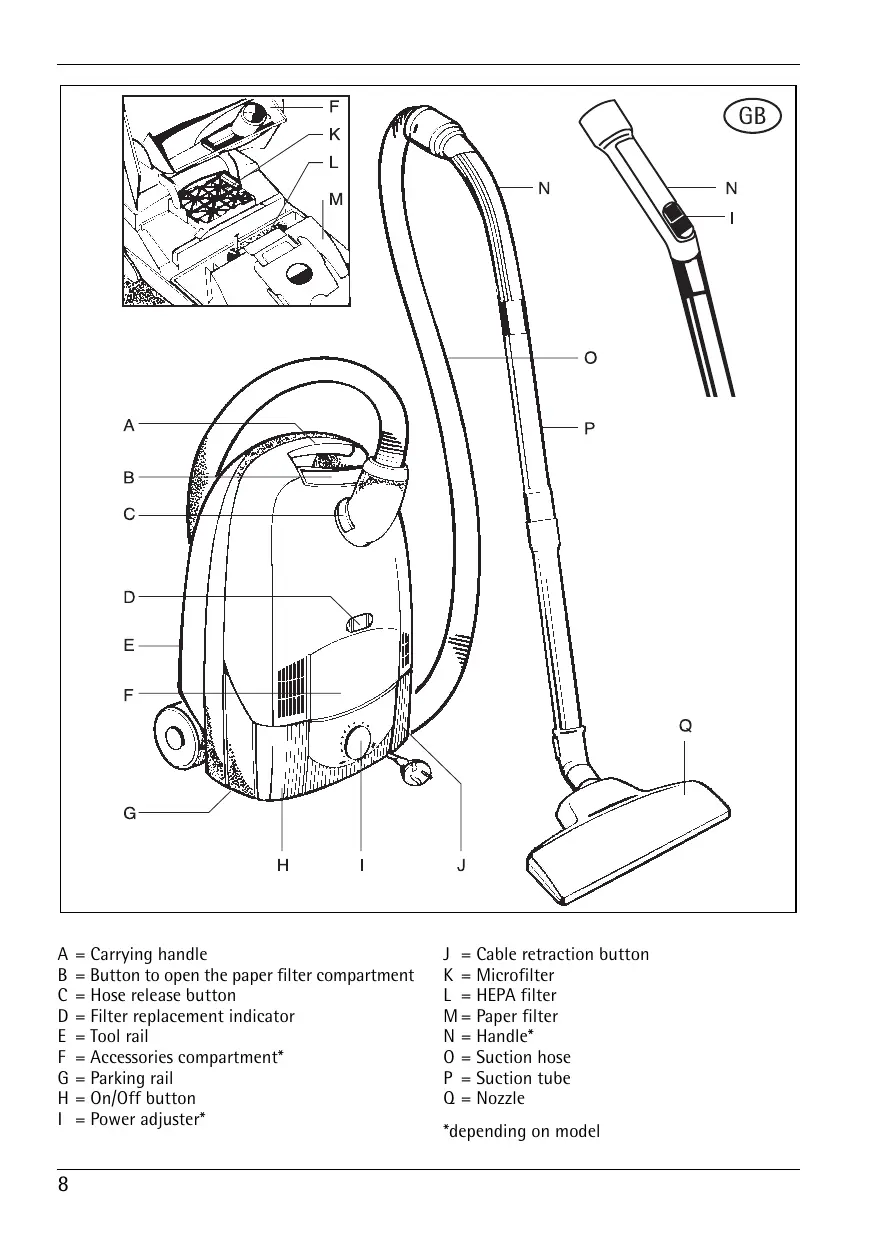 F
K
L
M

GB

N

N
I

O

P

A

B

C

D

E

F

Q

G

H I J

A = Carrying handle
B = Button to open the paper filter compartment
C = Hose release button
D = Filter replacement indicator
E = Tool rail
F = Accessories compartment*
G = Parking rail
H = On/Off button
I = Power adjuster*

J = Cable retraction button
K = Microfilter
L = HEPA filter
M = Paper filter
N = Handle*
O = Suction hose
P = Suction tube
Q = Nozzle

*depending on model

8