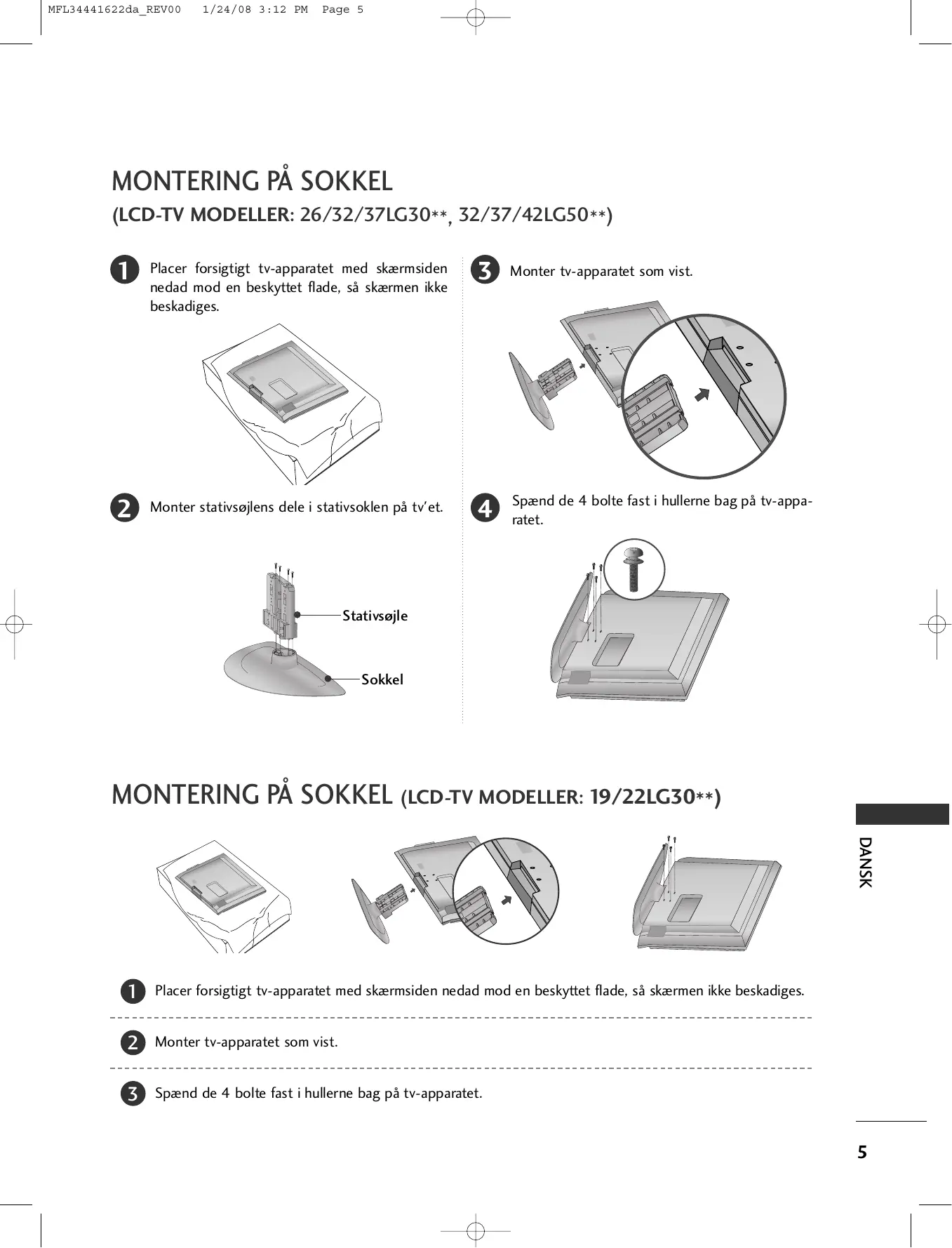 MFL34441622da_REV00 1/24/08 3:12 PM Page 5

MONTERING PÅ SOKKEL
(LCD-TV MODELLER: 26/32/37LG30**, 32/37/42LG50**)

1 Placer forsigtigt tv-apparatet med skærmsiden nedad mod en beskyttet flade, så skærmen ikke beskadiges.

2 Monter stativsøjlens dele i stativsoklen på tv'et.

Stativsøjle

Sokkel

3 Monter tv-apparatet som vist.

4 Spænd de 4 bolte fast i hullerne bag på tv-apparatet.

MONTERING PÅ SOKKEL (LCD-TV MODELLER: 19/22LG30**)

1 Placer forsigtigt tv-apparatet med skærmsiden nedad mod en beskyttet flade, så skærmen ikke beskadiges.

2 Monter tv-apparatet som vist.

3 Spænd de 4 bolte fast i hullerne bag på tv-apparatet.

DANSK

5