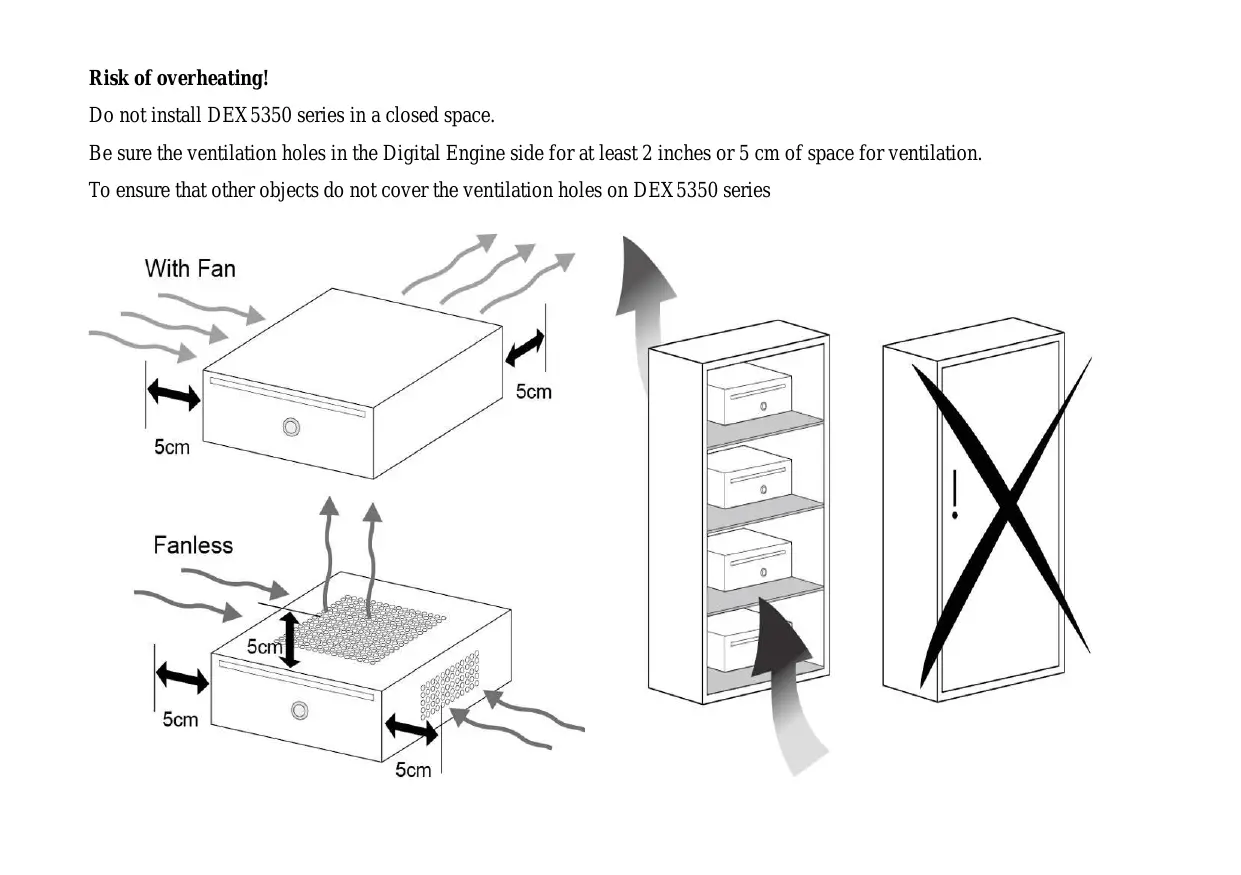 **Risk of overheating!**

Do not install DEX5350 series in a closed space.

Be sure the ventilation holes in the Digital Engine side for at least 2 inches or 5 cm of space for ventilation.

To ensure that other objects do not cover the ventilation holes on DEX5350 series

With Fan

5cm

5cm

Fanless

5cm

5cm

5cm