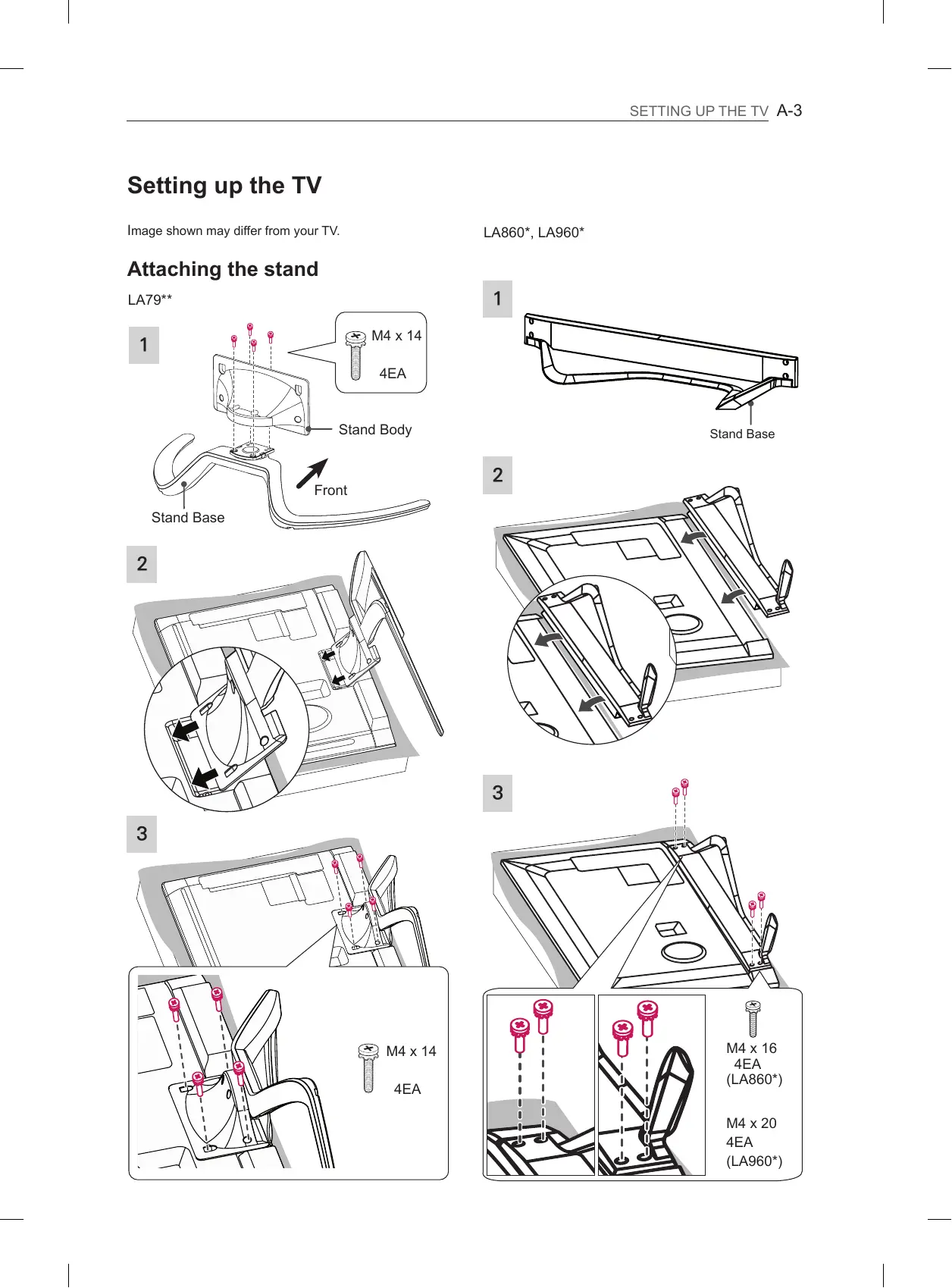 SETTING UP THE TV A-3

Setting up the TV

Image shown may differ from your TV.

Attaching the stand

LA79**

1

M4 x 14

4EA

Stand Body

Front

Stand Base

2

3

M4 x 14

4EA

LA860*, LA960*

1

Stand Base

2

3

M4 x 16
4EA
(LA860*)

M4 x 20
4EA
(LA960*)