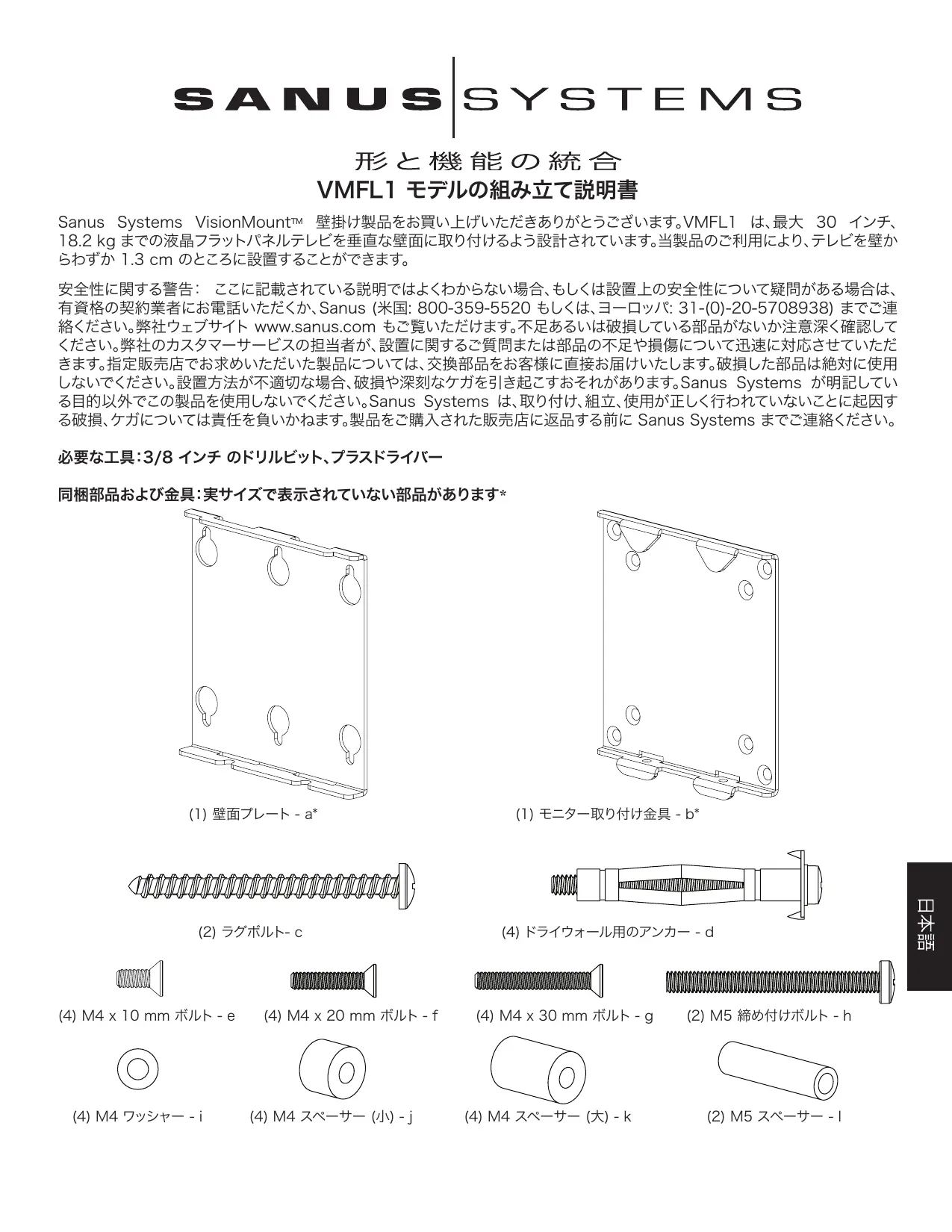 SANUS SYSTEMS

形と機能の統合
VMFL1 モデルの組み立て説明書

Sanus Systems VisionMount™ 壁掛け製品をお買い上げいただきありがとうございます。VMFL1 は、最大 30 インチ、18.2 kg までの液晶フラットパネルテレビを垂直な壁面に取り付けるよう設計されています。当製品のご利用により、テレビを壁からわずか 1.3 cm のところに設置することができます。

安全性に関する警告: ここに記載されている説明ではよくわからない場合、もしくは設置上の安全性について疑問がある場合は、有資格の契約業者にお電話いただくか、Sanus (米国: 800-359-5520 もしくは、ヨーロッパ: 31-(0)-20-5708938) までご連絡ください。弊社ウェブサイト www.sanus.com もご覧いただけます。不足あるいは破損している部品がないか注意深く確認してください。弊社のカスタマーサービスの担当者が、設置に関するご質問または部品の不足や損傷について迅速に対応させていただきます。指定販売店でお求めいただいた製品については、交換部品をお客様に直接お届けいたします。破損した部品は絶対に使用しないでください。設置方法が不適切な場合、破損や深刻なケガを引き起こすおそれがあります。Sanus Systems が明記している目的以外でこの製品を使用しないでください。Sanus Systems は、取り付け、組立、使用が正しく行われていないことに起因する破損、ケガについては責任を負いかねます。製品をご購入された販売店に返品する前に Sanus Systems までご連絡ください。

必要な工具:3/8 インチ のドリルビット、プラスドライバー

同梱部品および金具:実サイズで表示されていない部品があります*

(1) 壁面プレート - a*
(1) モニター取り付け金具 - b*
(2) ラグボルト- c
(4) ドライウォール用のアンカー - d
(4) M4 x 10 mm ボルト - e
(4) M4 x 20 mm ボルト - f
(4) M4 x 30 mm ボルト - g
(2) M5 締め付けボルト - h
(4) M4 ワッシャー - i
(4) M4 スペーサー (小) - j
(4) M4 スペーサー (大) - k
(2) M5 スペーサー - l

日本語