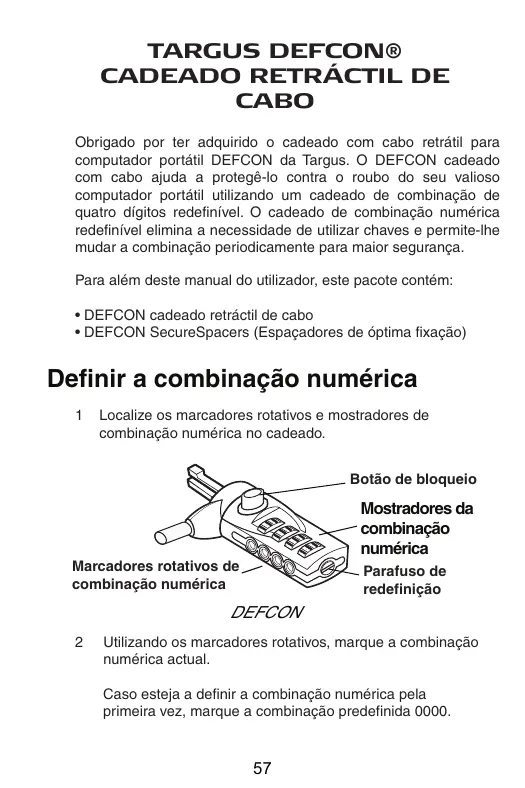 TARGUS DEFCON®
CADEADO RETRÁCTIL DE CABO

Obrigado por ter adquirido o cadeado com cabo retrátil para computador portátil DEFCON da Targus. O DEFCON cadeado com cabo ajuda a protegê-lo contra o roubo do seu valioso computador portátil utilizando um cadeado de combinação de quatro dígitos redefinível. O cadeado de combinação numérica redefinível elimina a necessidade de utilizar chaves e permite-lhe mudar a combinação periodicamente para maior segurança.

Para além deste manual do utilizador, este pacote contém:

• DEFCON cadeado retráctil de cabo
• DEFCON SecureSpacers (Espaçadores de óptima fixação)

Definir a combinação numérica

1 Localize os marcadores rotativos e mostradores de combinação numérica no cadeado.

Botão de bloqueio

Mostradores da combinação numérica

Marcadores rotativos de combinação numérica

Parafuso de redefinição

DEFCON

2 Utilizando os marcadores rotativos, marque a combinação numérica actual.

Caso esteja a definir a combinação numérica pela primeira vez, marque a combinação predefinida 0000.

57