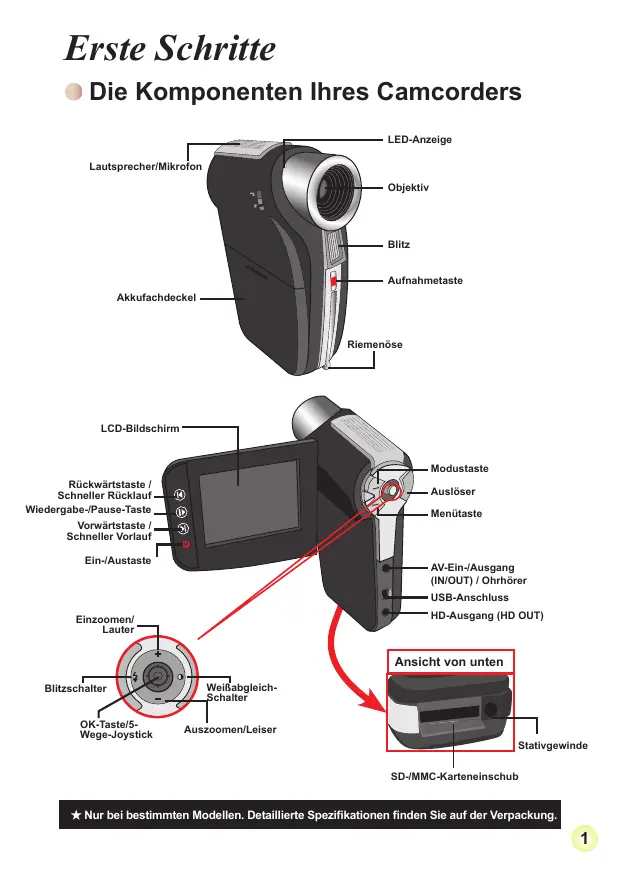 Erste Schritte

Die Komponenten Ihres Camcorders

Lautsprecher/Mikrofon

LED-Anzeige

Objektiv

Blitz

Aufnahmetaste

Akkufachdeckel

Riemenöse

LCD-Bildschirm

Rückwärtstaste / Schneller Rücklauf

Wiedergabe-/Pause-Taste

Vorwärtstaste / Schneller Vorlauf

Ein-/Austaste

Modustaste

Auslöser

Menütaste

AV-Ein-/Ausgang (IN/OUT) / Ohrhörer

USB-Anschluss

HD-Ausgang (HD OUT)

Einzoomen/ Lauter

Blitzschalter

Weißabgleich-Schalter

OK-Taste/5-Wege-Joystick

Auszoomen/Leiser

Ansicht von unten

Stativgewinde

SD-/MMC-Karteneinschub

★ Nur bei bestimmten Modellen. Detaillierte Spezifikationen finden Sie auf der Verpackung.

1