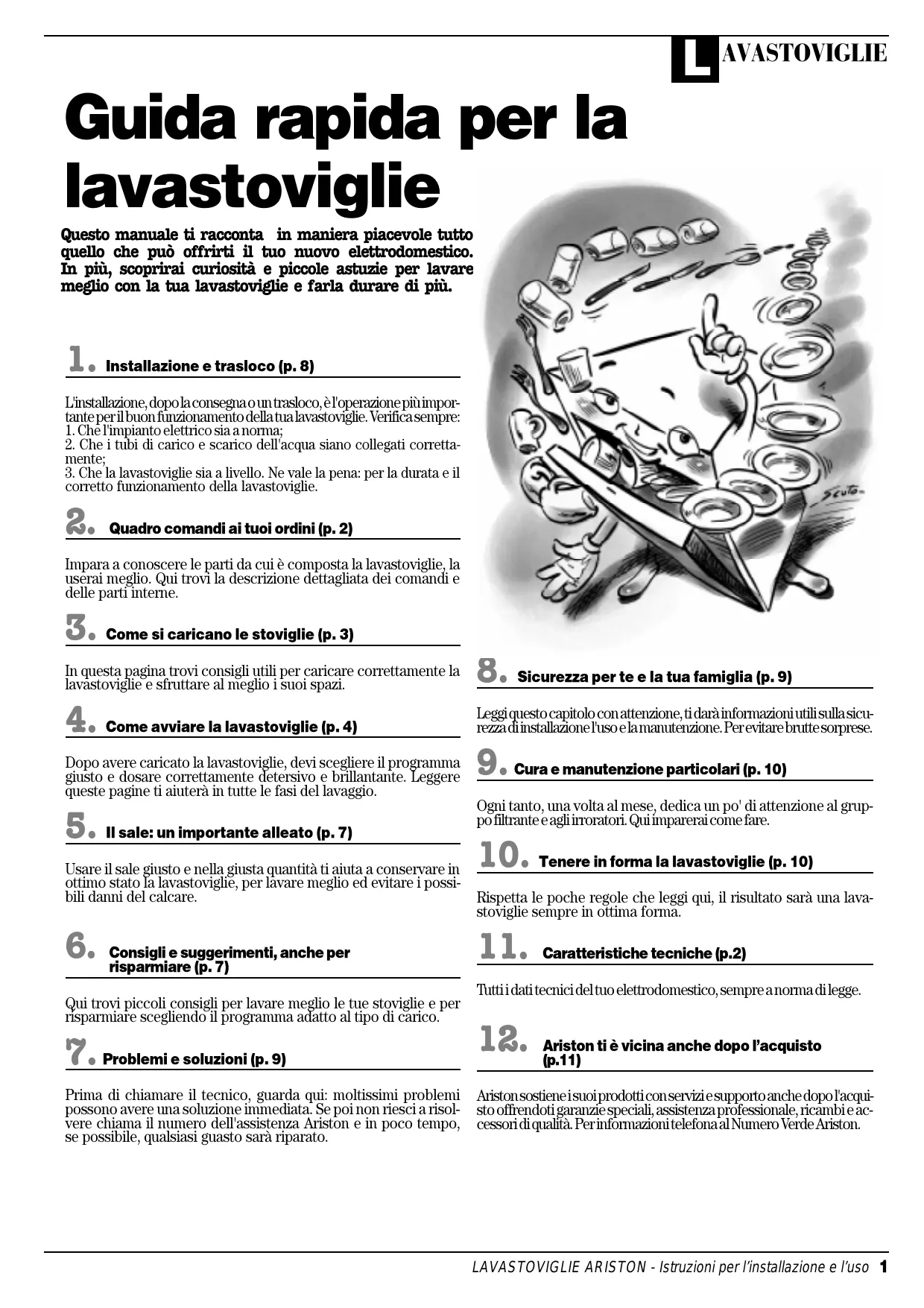 LAVASTOVIGLIE

Guida rapida per la lavastoviglie

Questo manuale ti racconta in maniera piacevole tutto quello che può offrirti il tuo nuovo elettrodomestico. In più, scoprirai curiosità e piccole astuzie per lavare meglio con la tua lavastoviglie e farla durare di più.

1. Installazione e trasloco (p. 8)

L'installazione, dopo la consegna o un trasloco, è l'operazione più importante per il buon funzionamento della tua lavastoviglie. Verifica sempre:
1. Che l'impianto elettrico sia a norma;
2. Che i tubi di carico e scarico dell'acqua siano collegati correttamente;
3. Che la lavastoviglie sia a livello. Ne vale la pena: per la durata e il corretto funzionamento della lavastoviglie.

2. Quadro comandi ai tuoi ordini (p. 2)

Impara a conoscere le parti da cui è composta la lavastoviglie, la userai meglio. Qui trovi la descrizione dettagliata dei comandi e delle parti interne.

3. Come si caricano le stoviglie (p. 3)

In questa pagina trovi consigli utili per caricare correttamente la lavastoviglie e sfruttare al meglio i suoi spazi.

4. Come avviare la lavastoviglie (p. 4)

Dopo avere caricato la lavastoviglie, devi scegliere il programma giusto e dosare correttamente detersivo e brillantante. Leggere queste pagine ti aiuterà in tutte le fasi del lavaggio.

5. Il sale: un importante alleato (p. 7)

Usare il sale giusto e nella giusta quantità ti aiuta a conservare in ottimo stato la lavastoviglie, per lavare meglio ed evitare i possibili danni del calcare.

6. Consigli e suggerimenti, anche per risparmiare (p. 7)

Qui trovi piccoli consigli per lavare meglio le tue stoviglie e per risparmiare scegliendo il programma adatto al tipo di carico.

7. Problemi e soluzioni (p. 9)

Prima di chiamare il tecnico, guarda qui: moltissimi problemi possono avere una soluzione immediata. Se poi non riesci a risolvere chiama il numero dell'assistenza Ariston e in poco tempo, se possibile, qualsiasi guasto sarà riparato.

Scuto

8. Sicurezza per te e la tua famiglia (p. 9)

Leggi questo capitolo con attenzione, ti darà informazioni utili sulla sicurezza di installazione l'uso e la manutenzione. Per evitare brutte sorprese.

9. Cura e manutenzione particolari (p. 10)

Ogni tanto, una volta al mese, dedica un po' di attenzione al gruppo filtrante e agli irroratori. Qui imparerai come fare.

10. Tenere in forma la lavastoviglie (p. 10)

Rispetta le poche regole che leggi qui, il risultato sarà una lavastoviglie sempre in ottima forma.

11. Caratteristiche tecniche (p.2)

Tutti i dati tecnici del tuo elettrodomestico, sempre a norma di legge.

12. Ariston ti è vicina anche dopo l'acquisto (p.11)

Ariston sostiene i suoi prodotti con servizi e supporto anche dopo l'acquisto offrendoti garanzie speciali, assistenza professionale, ricambi e accessori di qualità. Per informazioni telefona al Numero Verde Ariston.

LAVASTOVIGLIE ARISTON - Istruzioni per l'installazione e l'uso 1