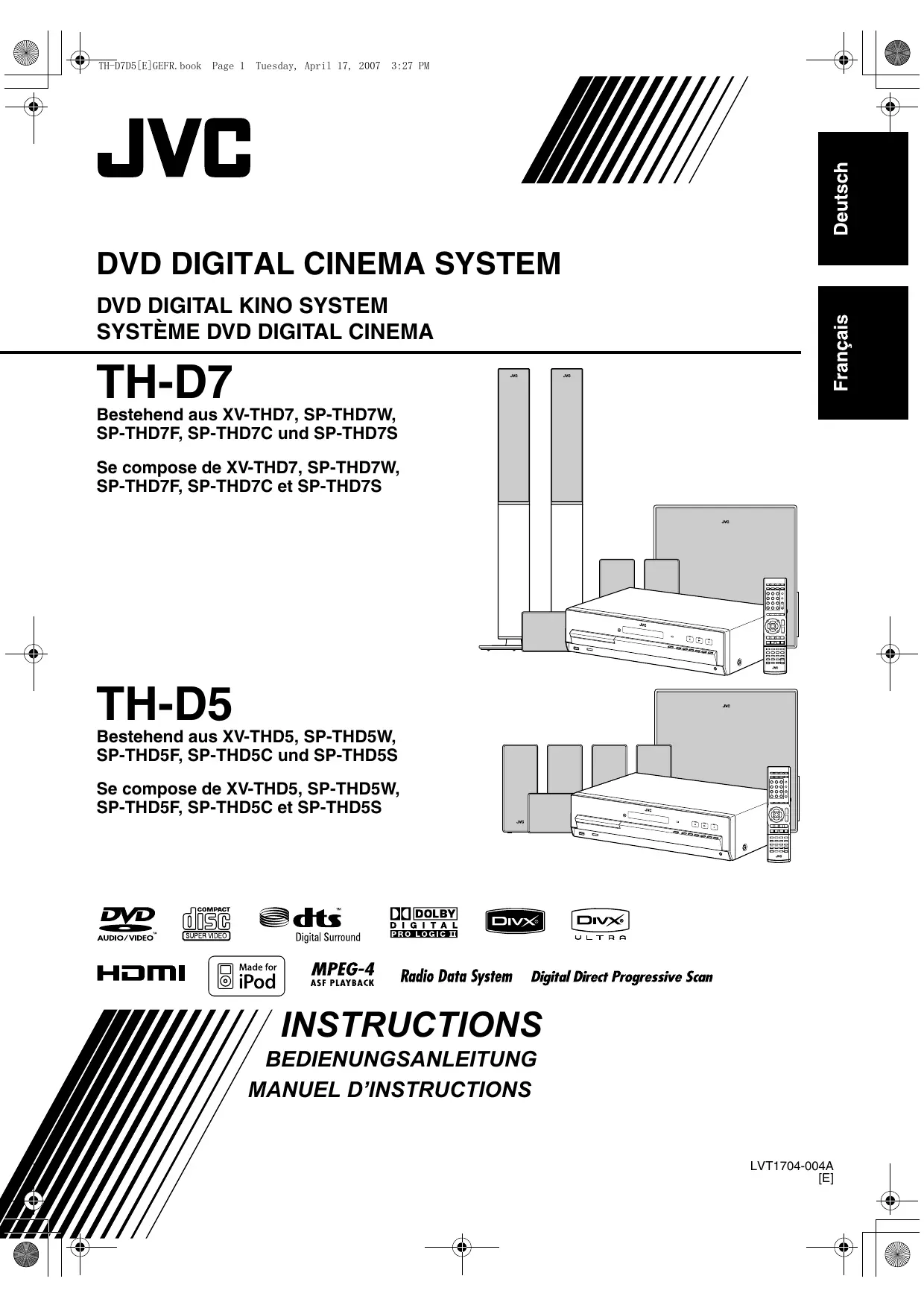 TH-D7D5[E]GEFR.book Page 1 Tuesday, April 17, 2007 3:27 PM

JVC

Deutsch

Français

DVD DIGITAL CINEMA SYSTEM

DVD DIGITAL KINO SYSTEM
SYSTÈME DVD DIGITAL CINEMA

TH-D7

Bestehend aus XV-THD7, SP-THD7W, SP-THD7F, SP-THD7C und SP-THD7S

Se compose de XV-THD7, SP-THD7W, SP-THD7F, SP-THD7C et SP-THD7S

TH-D5

Bestehend aus XV-THD5, SP-THD5W, SP-THD5F, SP-THD5C und SP-THD5S

Se compose de XV-THD5, SP-THD5W, SP-THD5F, SP-THD5C et SP-THD5S

DVD AUDIO/VIDEO COMPACT disc SUPER VIDEO dts Digital Surround DOLBY DIGITAL PRO LOGIC II DIVX DIVX ULTRA

HDMI Made for iPod MPEG-4 ASF PLAYBACK Radio Data System Digital Direct Progressive Scan

INSTRUCTIONS
BEDIENUNGSANLEITUNG
MANUEL D'INSTRUCTIONS

LVT1704-004A
[E]