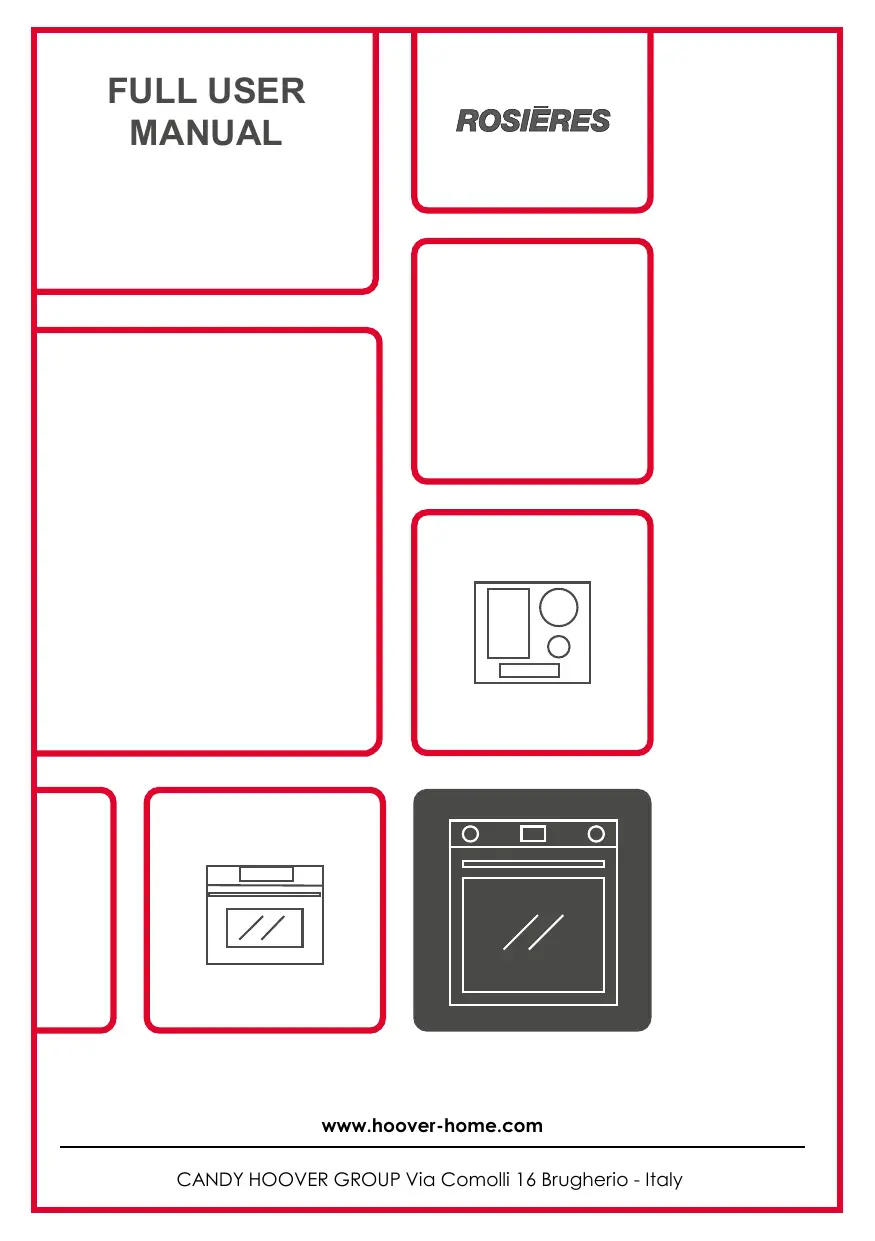 FULL USER MANUAL

ROSIĒRES

www.hoover-home.com

CANDY HOOVER GROUP Via Comolli 16 Brugherio - Italy