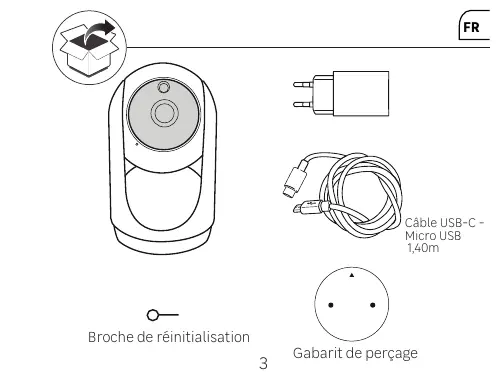 FR

Câble USB-C - Micro USB 1,40m

Broche de réinitialisation

Gabarit de perçage

3