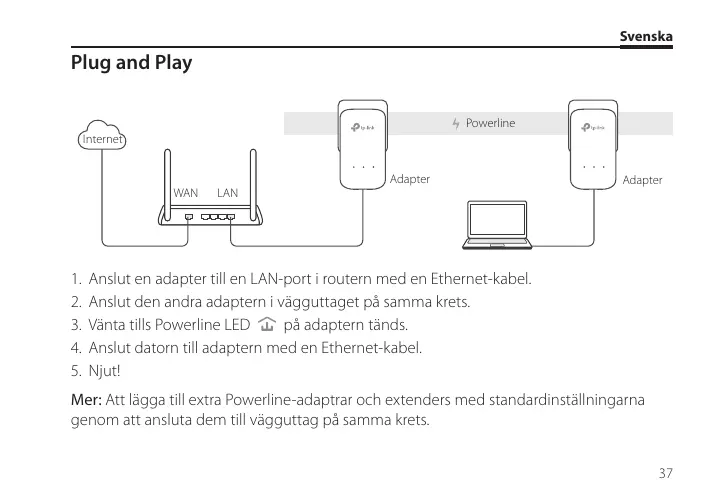 Svenska

Plug and Play

Internet

WAN LAN

tp-link

Adapter

Powerline

tp-link

Adapter

1. Anslut en adapter till en LAN-port i routern med en Ethernet-kabel.
2. Anslut den andra adaptern i vägguttaget på samma krets.
3. Vänta tills Powerline LED på adaptern tänds.
4. Anslut datorn till adaptern med en Ethernet-kabel.
5. Njut!

Mer: Att lägga till extra Powerline-adaptrar och extenders med standardinställningarna genom att ansluta dem till vägguttag på samma krets.

37