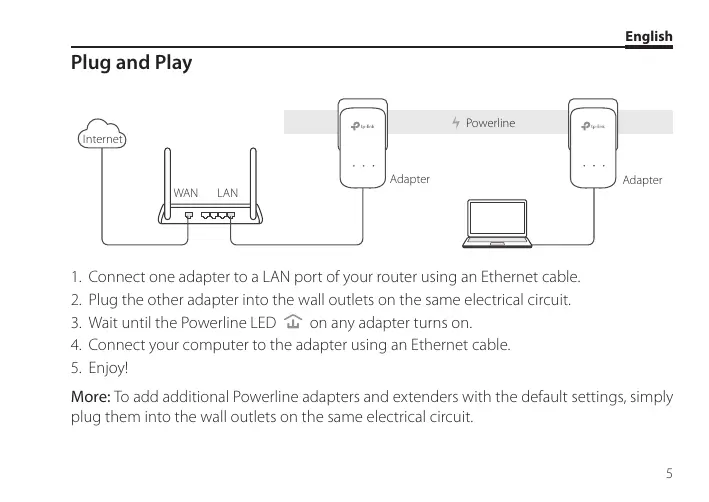 English

Plug and Play

Internet

WAN LAN

tp-link

Adapter

Powerline

tp-link

Adapter

1. Connect one adapter to a LAN port of your router using an Ethernet cable.
2. Plug the other adapter into the wall outlets on the same electrical circuit.
3. Wait until the Powerline LED on any adapter turns on.
4. Connect your computer to the adapter using an Ethernet cable.
5. Enjoy!

More: To add additional Powerline adapters and extenders with the default settings, simply plug them into the wall outlets on the same electrical circuit.

5