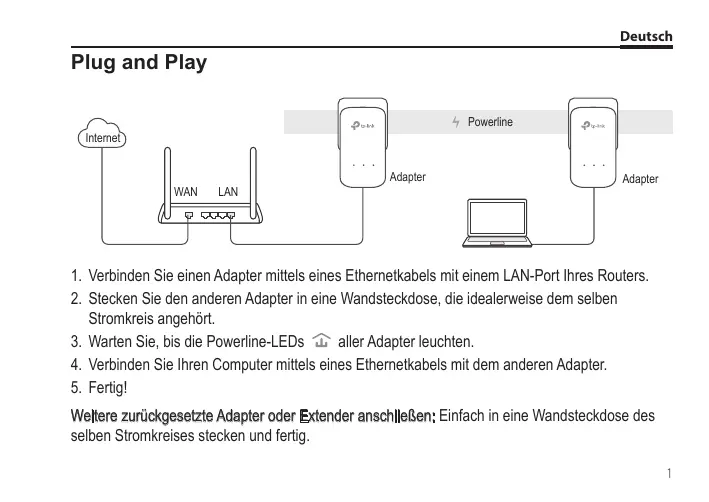 Deutsch

Plug and Play

Internet

WAN LAN

tp-link

Adapter

Powerline

tp-link

Adapter

1. Verbinden Sie einen Adapter mittels eines Ethernetkabels mit einem LAN-Port Ihres Routers.
2. Stecken Sie den anderen Adapter in eine Wandsteckdose, die idealerweise dem selben Stromkreis angehört.
3. Warten Sie, bis die Powerline-LEDs aller Adapter leuchten.
4. Verbinden Sie Ihren Computer mittels eines Ethernetkabels mit dem anderen Adapter.
5. Fertig!

Weitere zurückgesetzte Adapter oder Extender anschließen: Einfach in eine Wandsteckdose des selben Stromkreises stecken und fertig.

1