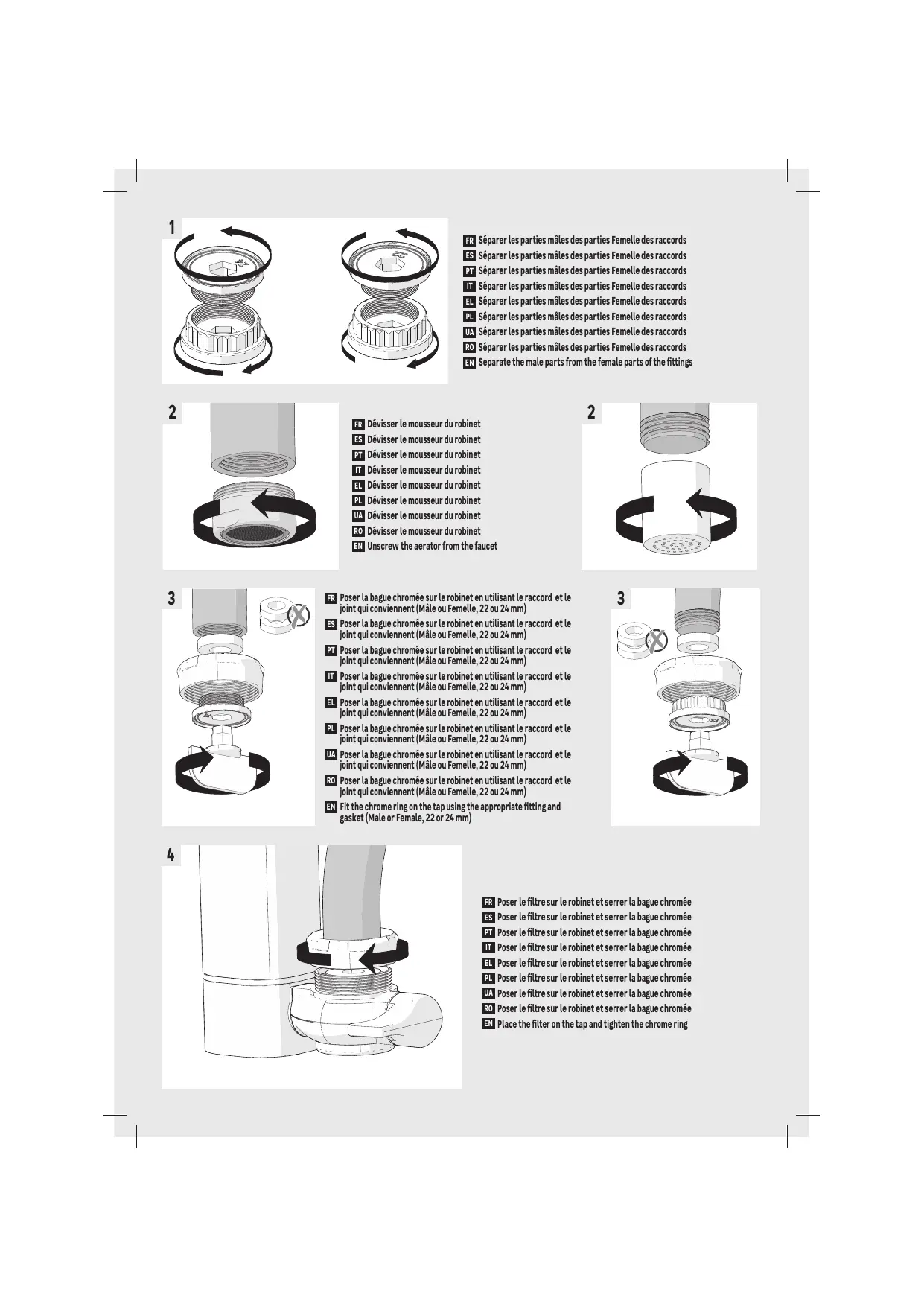 1

FR Séparer les parties mâles des parties Femelle des raccords
ES Séparer les parties mâles des parties Femelle des raccords
PT Séparer les parties mâles des parties Femelle des raccords
IT Séparer les parties mâles des parties Femelle des raccords
EL Séparer les parties mâles des parties Femelle des raccords
PL Séparer les parties mâles des parties Femelle des raccords
UA Séparer les parties mâles des parties Femelle des raccords
RO Séparer les parties mâles des parties Femelle des raccords
EN Separate the male parts from the female parts of the fittings

2

FR Dévisser le mousseur du robinet
ES Dévisser le mousseur du robinet
PT Dévisser le mousseur du robinet
IT Dévisser le mousseur du robinet
EL Dévisser le mousseur du robinet
PL Dévisser le mousseur du robinet
UA Dévisser le mousseur du robinet
RO Dévisser le mousseur du robinet
EN Unscrew the aerator from the faucet

2

3

FR Poser la bague chromée sur le robinet en utilisant le raccord et le joint qui conviennent (Mâle ou Femelle, 22 ou 24 mm)
ES Poser la bague chromée sur le robinet en utilisant le raccord et le joint qui conviennent (Mâle ou Femelle, 22 ou 24 mm)
PT Poser la bague chromée sur le robinet en utilisant le raccord et le joint qui conviennent (Mâle ou Femelle, 22 ou 24 mm)
IT Poser la bague chromée sur le robinet en utilisant le raccord et le joint qui conviennent (Mâle ou Femelle, 22 ou 24 mm)
EL Poser la bague chromée sur le robinet en utilisant le raccord et le joint qui conviennent (Mâle ou Femelle, 22 ou 24 mm)
PL Poser la bague chromée sur le robinet en utilisant le raccord et le joint qui conviennent (Mâle ou Femelle, 22 ou 24 mm)
UA Poser la bague chromée sur le robinet en utilisant le raccord et le joint qui conviennent (Mâle ou Femelle, 22 ou 24 mm)
RO Poser la bague chromée sur le robinet en utilisant le raccord et le joint qui conviennent (Mâle ou Femelle, 22 ou 24 mm)
EN Fit the chrome ring on the tap using the appropriate fitting and gasket (Male or Female, 22 or 24 mm)

3

4

FR Poser le filtre sur le robinet et serrer la bague chromée
ES Poser le filtre sur le robinet et serrer la bague chromée
PT Poser le filtre sur le robinet et serrer la bague chromée
IT Poser le filtre sur le robinet et serrer la bague chromée
EL Poser le filtre sur le robinet et serrer la bague chromée
PL Poser le filtre sur le robinet et serrer la bague chromée
UA Poser le filtre sur le robinet et serrer la bague chromée
RO Poser le filtre sur le robinet et serrer la bague chromée
EN Place the filter on the tap and tighten the chrome ring