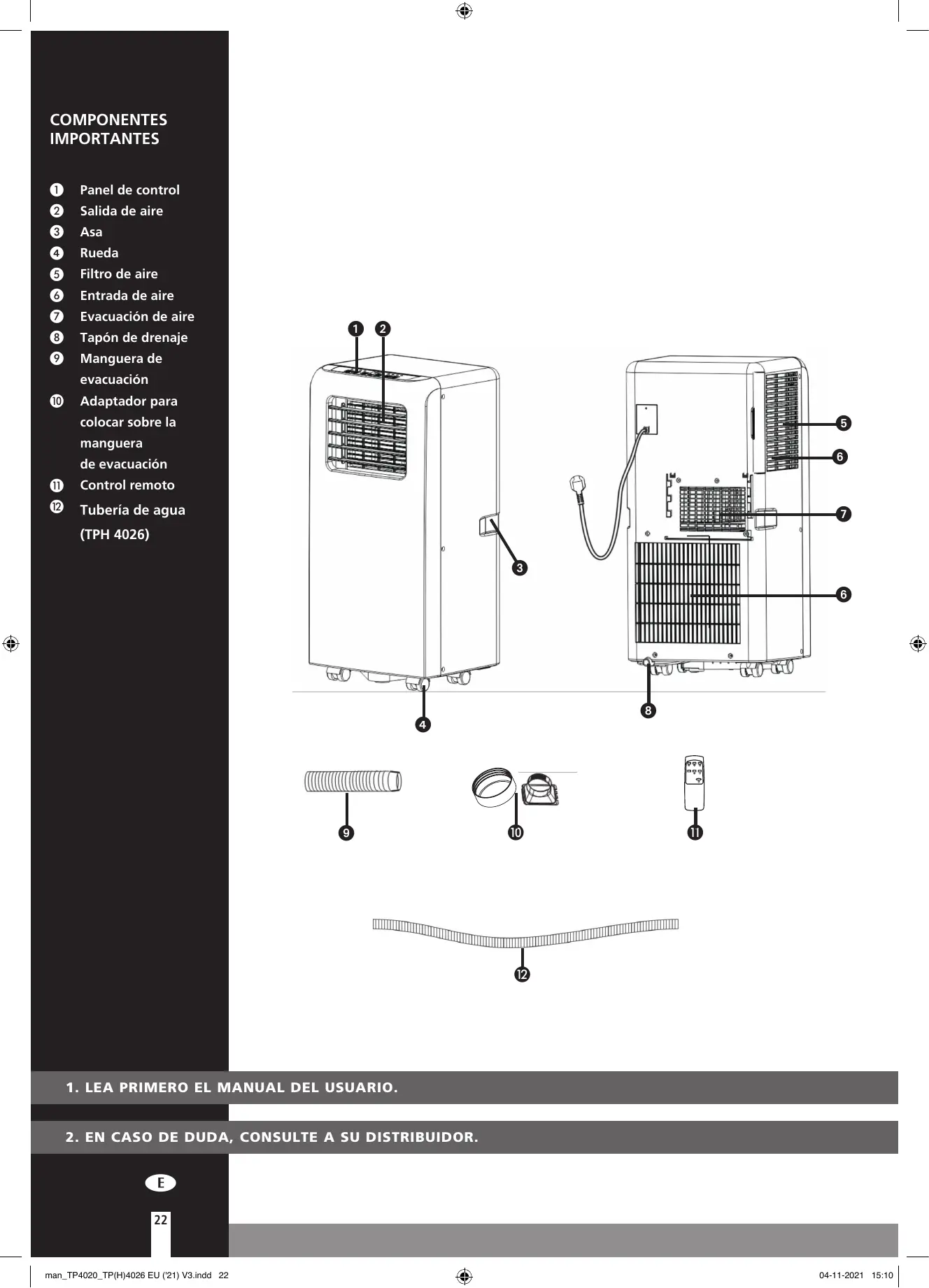 COMPONENTES IMPORTANTES

1 Panel de control
2 Salida de aire
3 Asa
4 Rueda
5 Filtro de aire
6 Entrada de aire
7 Evacuación de aire
8 Tapón de drenaje
9 Manguera de evacuación
10 Adaptador para colocar sobre la manguera de evacuación
11 Control remoto
12 Tubería de agua (TPH 4026)

1 2
5
6
7
3
6
8
4
9 10 11
12

1. LEA PRIMERO EL MANUAL DEL USUARIO.

2. EN CASO DE DUDA, CONSULTE A SU DISTRIBUIDOR.

E

22

man_TP4020_TP(H)4026 EU ('21) V3.indd 22 04-11-2021 15:10