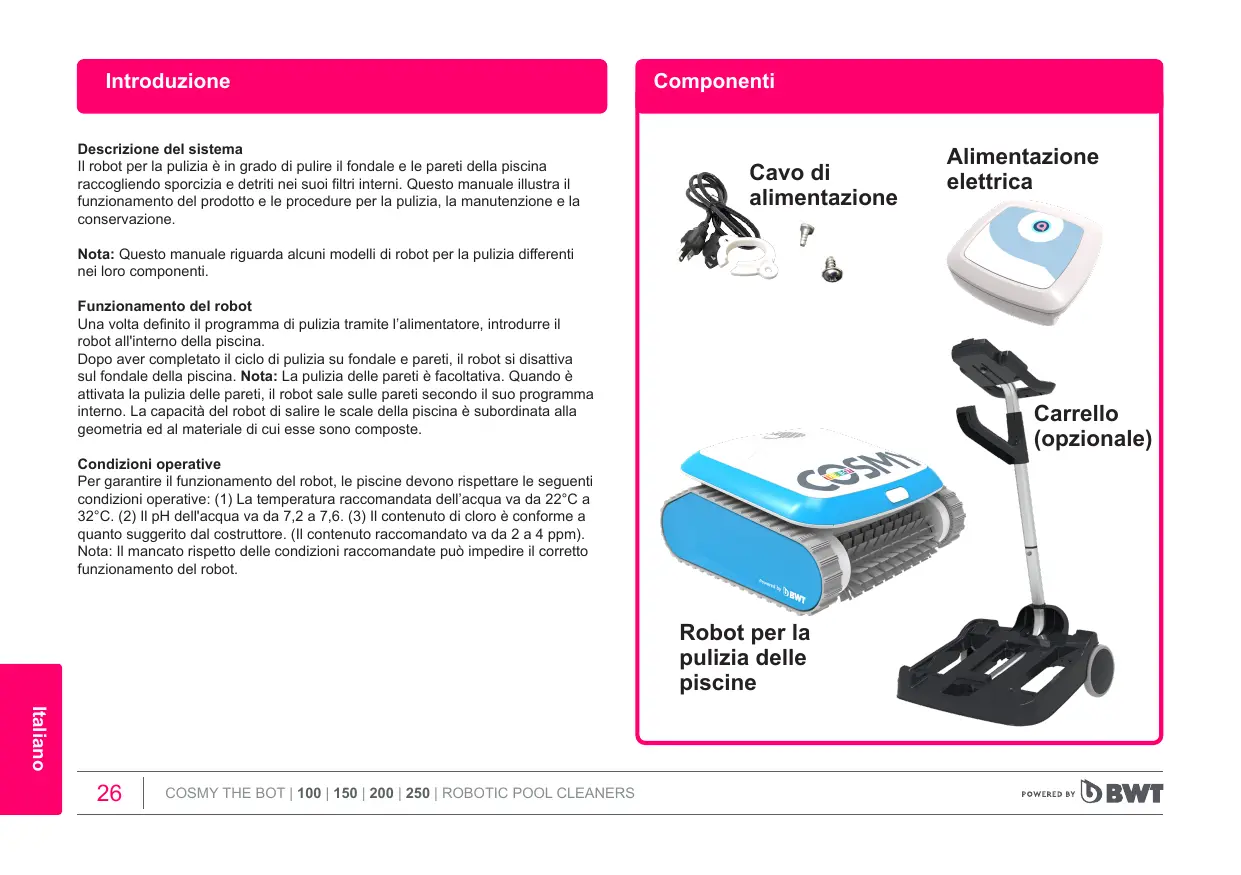 Introduzione

Descrizione del sistema
Il robot per la pulizia è in grado di pulire il fondale e le pareti della piscina raccogliendo sporcizia e detriti nei suoi filtri interni. Questo manuale illustra il funzionamento del prodotto e le procedure per la pulizia, la manutenzione e la conservazione.

Nota: Questo manuale riguarda alcuni modelli di robot per la pulizia differenti nei loro componenti.

Funzionamento del robot
Una volta definito il programma di pulizia tramite l'alimentatore, introdurre il robot all'interno della piscina.
Dopo aver completato il ciclo di pulizia su fondale e pareti, il robot si disattiva sul fondale della piscina. Nota: La pulizia delle pareti è facoltativa. Quando è attivata la pulizia delle pareti, il robot sale sulle pareti secondo il suo programma interno. La capacità del robot di salire le scale della piscina è subordinata alla geometria ed al materiale di cui esse sono composte.

Condizioni operative
Per garantire il funzionamento del robot, le piscine devono rispettare le seguenti condizioni operative: (1) La temperatura raccomandata dell'acqua va da 22°C a 32°C. (2) Il pH dell'acqua va da 7,2 a 7,6. (3) Il contenuto di cloro è conforme a quanto suggerito dal costruttore. (Il contenuto raccomandato va da 2 a 4 ppm).
Nota: Il mancato rispetto delle condizioni raccomandate può impedire il corretto funzionamento del robot.

Componenti

Cavo di alimentazione

Alimentazione elettrica

Carrello (opzionale)

COSMY

Powered by BWT

Robot per la pulizia delle piscine

Italiano

26 COSMY THE BOT | 100 | 150 | 200 | 250 | ROBOTIC POOL CLEANERS

POWERED BY BWT