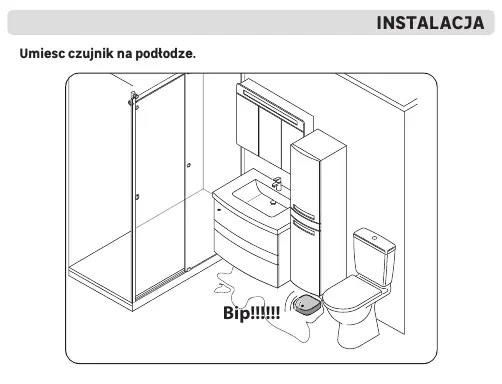 INSTALACJA

Umiesc czujnik na podłodze.

Bip!!!!!!