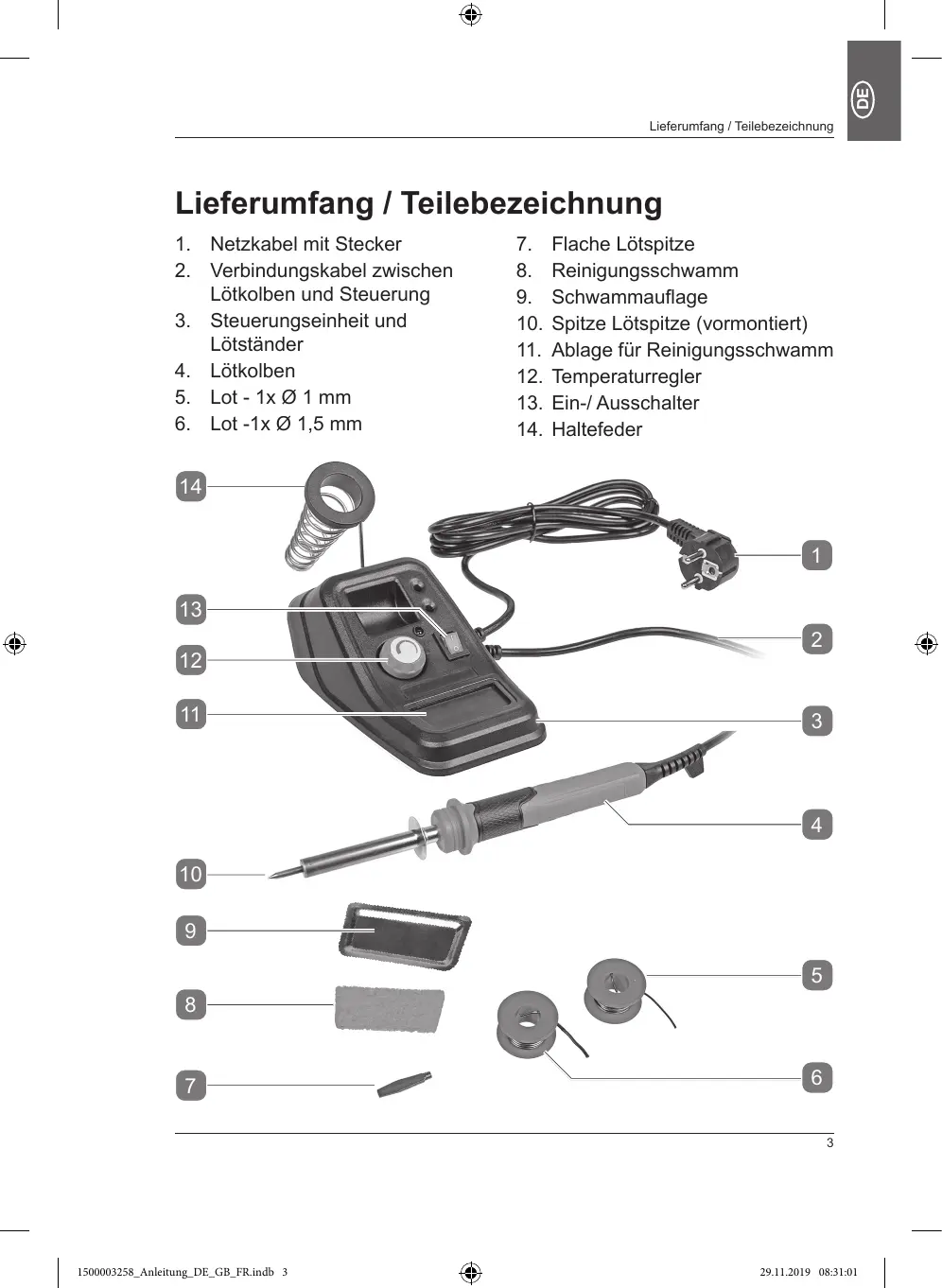 DE

Lieferumfang / Teilebezeichnung

Lieferumfang / Teilebezeichnung

1. Netzkabel mit Stecker
2. Verbindungskabel zwischen Lötkolben und Steuerung
3. Steuerungseinheit und Lötständer
4. Lötkolben
5. Lot - 1x Ø 1 mm
6. Lot -1x Ø 1,5 mm

7. Flache Lötspitze
8. Reinigungsschwamm
9. Schwammauflage
10. Spitze Lötspitze (vormontiert)
11. Ablage für Reinigungsschwamm
12. Temperaturregler
13. Ein-/ Ausschalter
14. Haltefeder

14
13
12
11
10
9
8
7
1
2
3
4
5
6

3

1500003258_Anleitung_DE_GB_FR.indb 3

29.11.2019 08:31:01