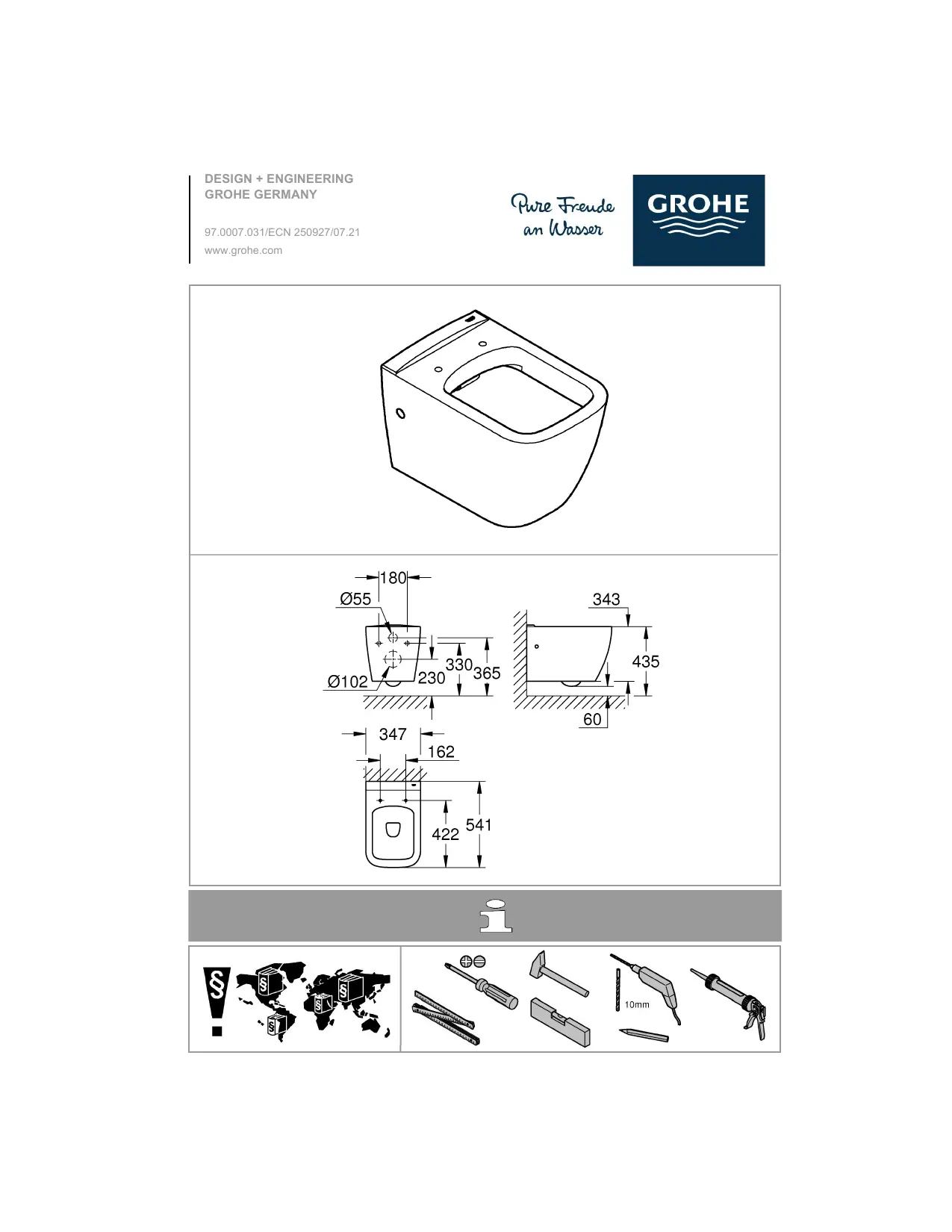 DESIGN + ENGINEERING
GROHE GERMANY

97.0007.031/ECN 250927/07.21
www.grohe.com

Pure Freude an Wasser

GROHE

180
Ø55
Ø102
230
330
365

343
435
60

347
162
422
541

i

§

§

§

§

§

10mm