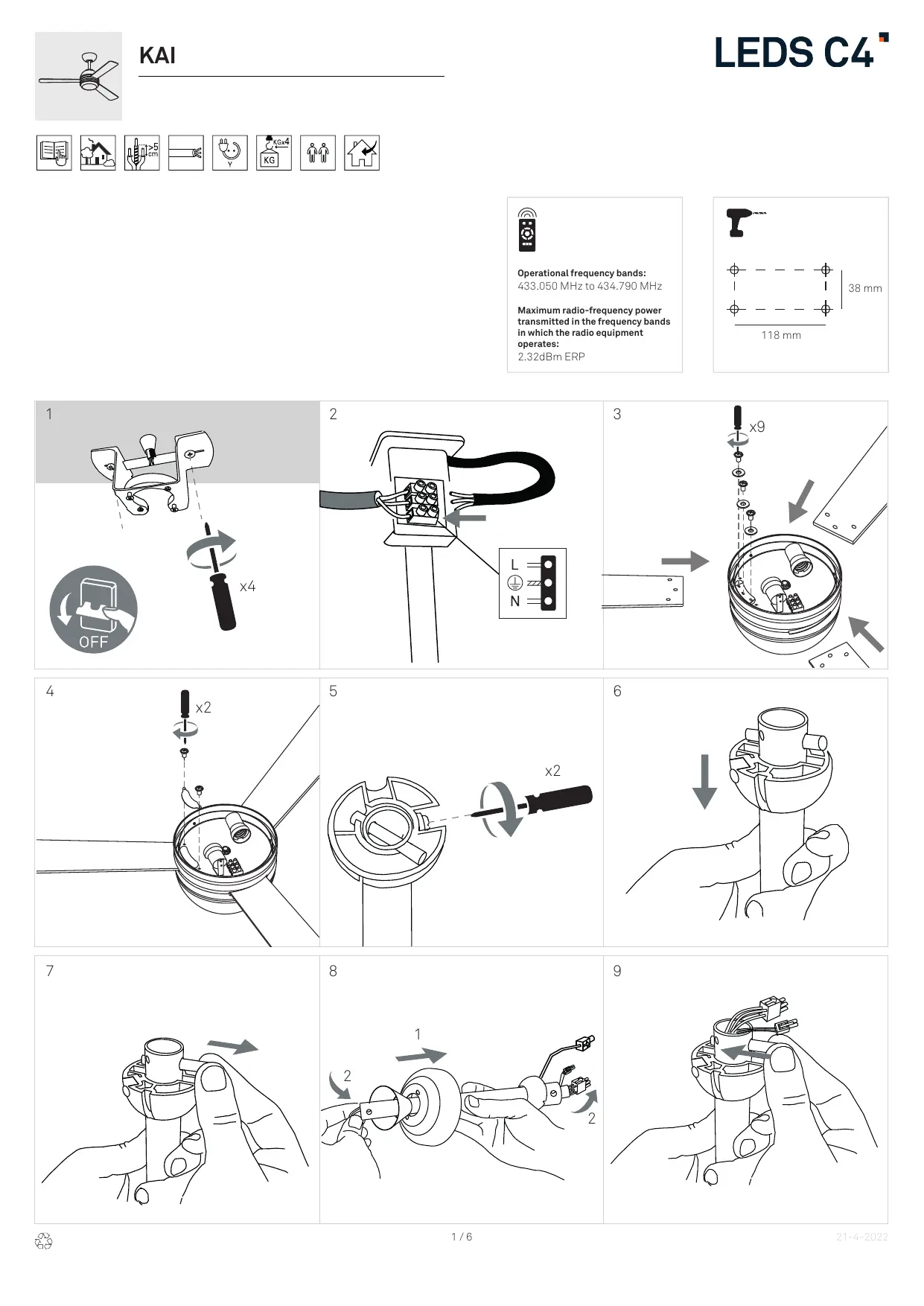 KAI

LEDS C4

>5 cm

KGx4
KG

Operational frequency bands:
433.050 MHz to 434.790 MHz

Maximum radio-frequency power transmitted in the frequency bands in which the radio equipment operates:
2.32dBm ERP

38 mm
118 mm

1
x4
OFF

2
L
N

3
x9

4
x2

5
x2

6

7

8
1
2
2

9

1 / 6
21-4-2022