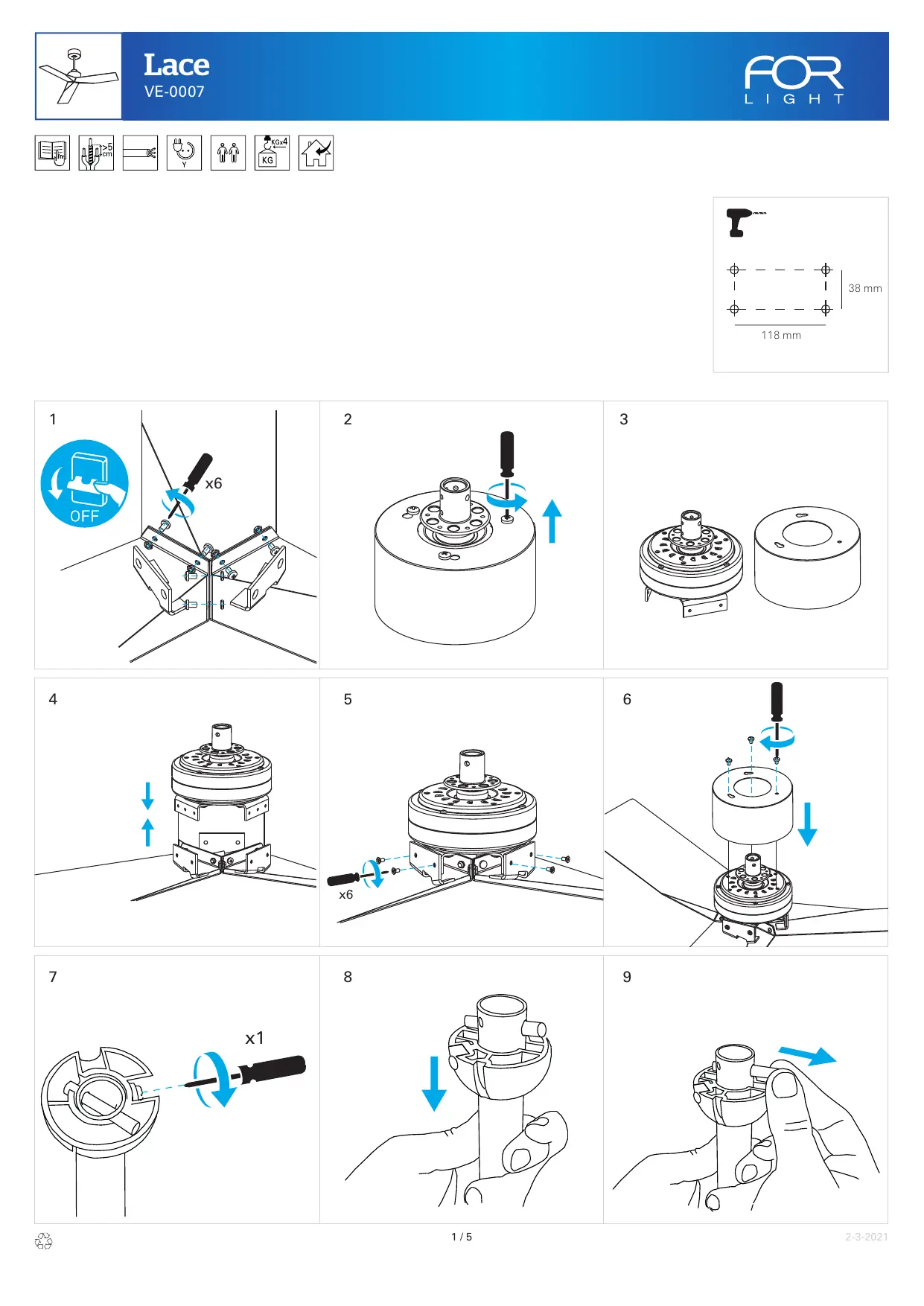 Lace
VE-0007

FOR
LIGHT

>5 cm

KGx4
KG

38 mm
118 mm

1
OFF
x6

2

3

4

5
x6

6

7
x1

8

9

1 / 5
2-3-2021