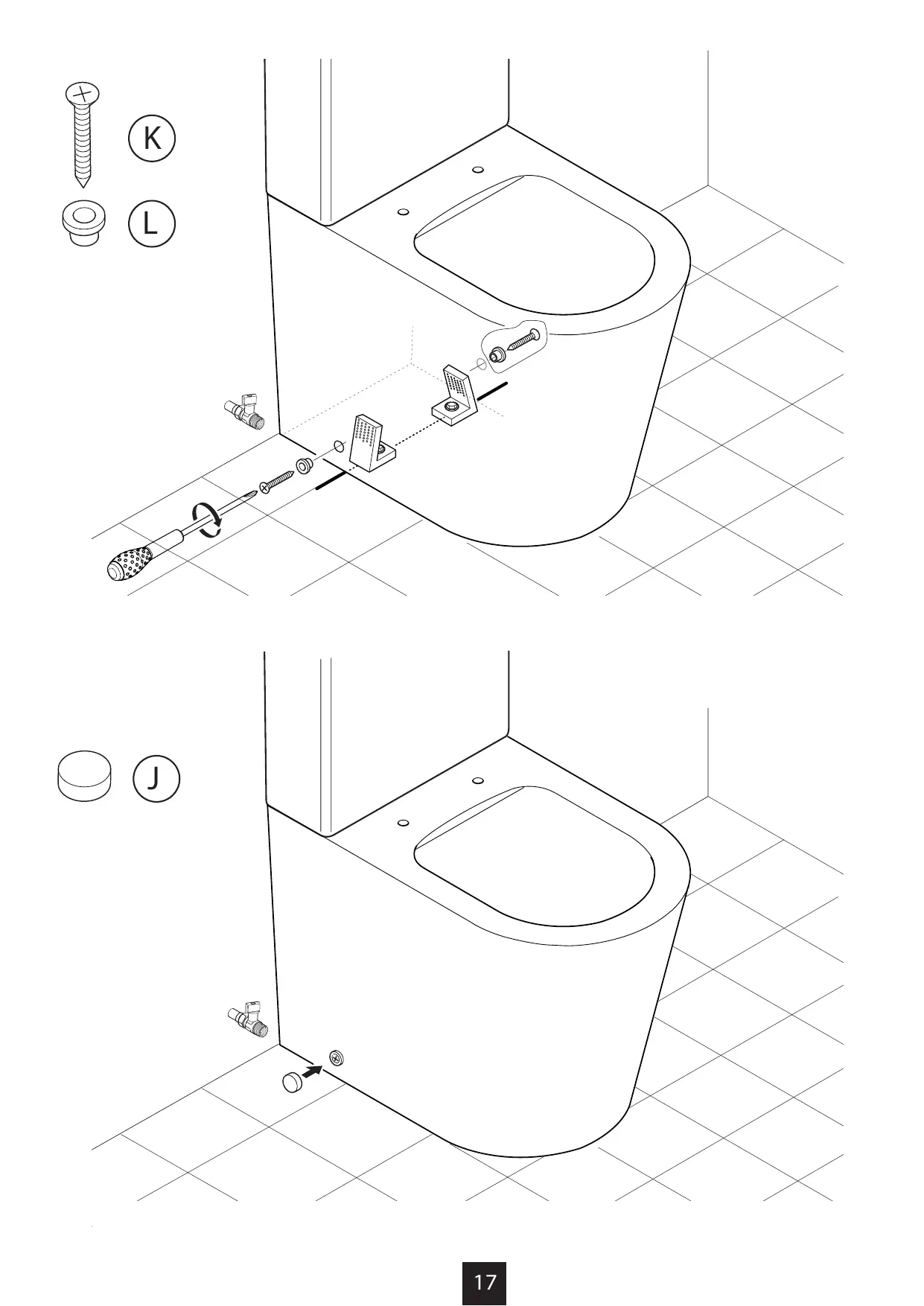 K

L

J

17