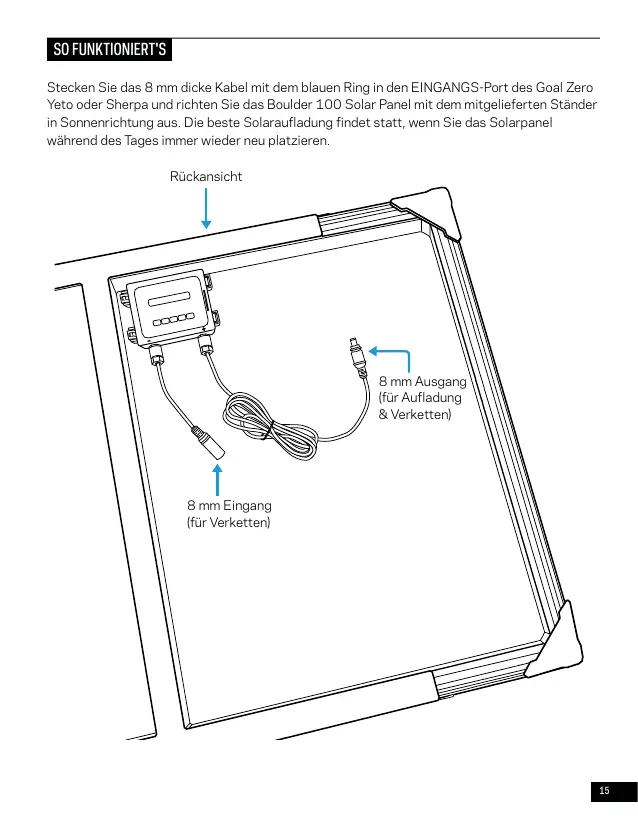 SO FUNKTIONIERT'S

Stecken Sie das 8 mm dicke Kabel mit dem blauen Ring in den EINGANGS-Port des Goal Zero Yeto oder Sherpa und richten Sie das Boulder 100 Solar Panel mit dem mitgelieferten Ständer in Sonnenrichtung aus. Die beste Solaraufladung findet statt, wenn Sie das Solarpanel während des Tages immer wieder neu platzieren.

Rückansicht

8 mm Ausgang (für Aufladung & Verketten)

8 mm Eingang (für Verketten)

15