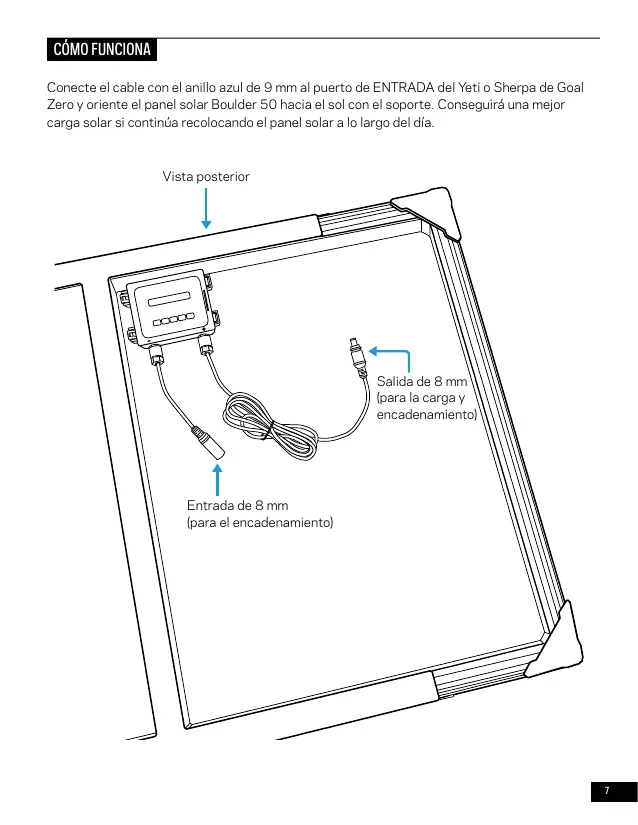 CÓMO FUNCIONA

Conecte el cable con el anillo azul de 9 mm al puerto de ENTRADA del Yeti o Sherpa de Goal Zero y oriente el panel solar Boulder 50 hacia el sol con el soporte. Conseguirá una mejor carga solar si continúa recolocando el panel solar a lo largo del día.

Vista posterior

Salida de 8 mm (para la carga y encadenamiento)

Entrada de 8 mm (para el encadenamiento)

7