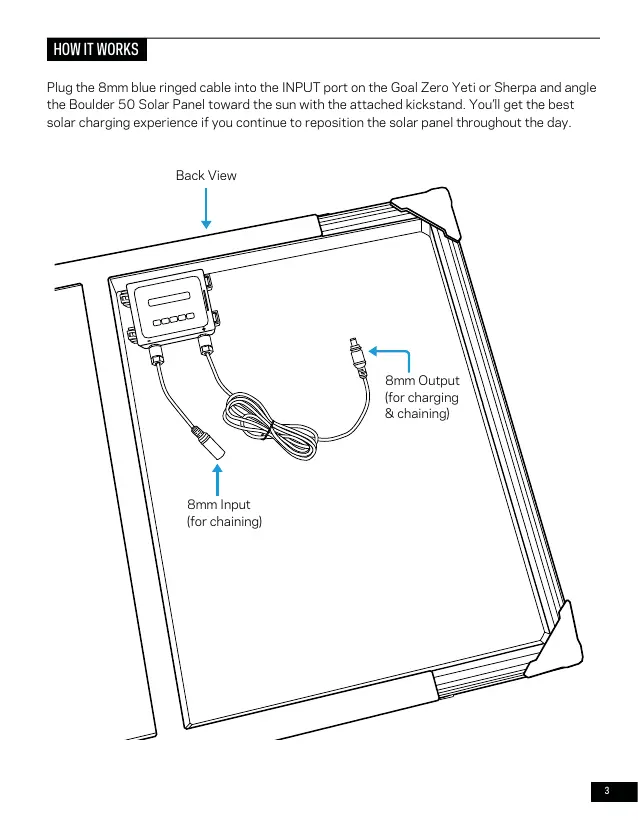 HOW IT WORKS

Plug the 8mm blue ringed cable into the INPUT port on the Goal Zero Yeti or Sherpa and angle the Boulder 50 Solar Panel toward the sun with the attached kickstand. You'll get the best solar charging experience if you continue to reposition the solar panel throughout the day.

Back View

8mm Output (for charging & chaining)

8mm Input (for chaining)

3