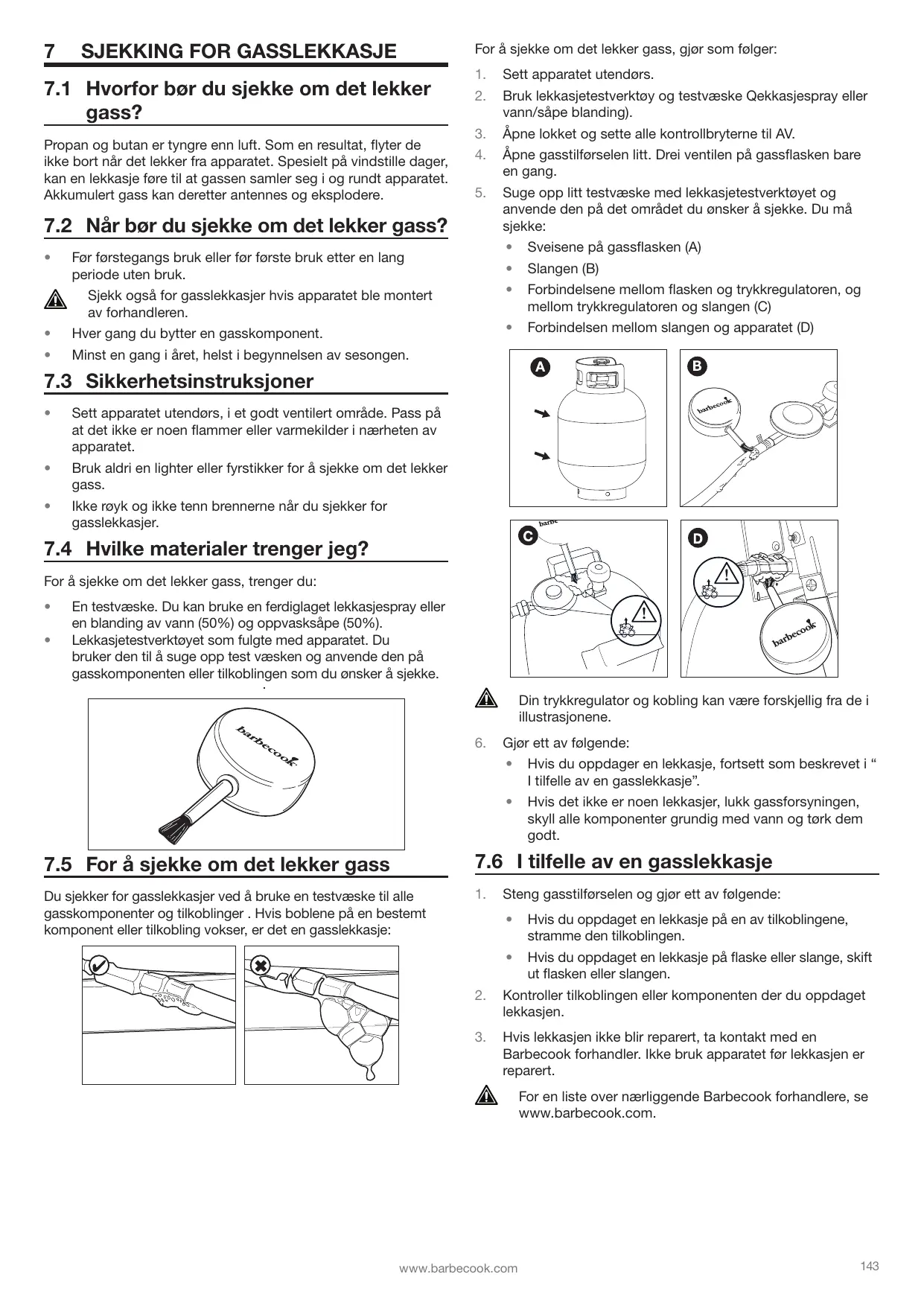 7 SJEKKING FOR GASSLEKKASJE

7.1 Hvorfor bør du sjekke om det lekker gass?

Propan og butan er tyngre enn luft. Som en resultat, flyter de ikke bort når det lekker fra apparatet. Spesielt på vindstille dager, kan en lekkasje føre til at gassen samler seg i og rundt apparatet. Akkumulert gass kan deretter antennes og eksplodere.

7.2 Når bør du sjekke om det lekker gass?

• Før førstegangs bruk eller før første bruk etter en lang periode uten bruk.

Sjekk også for gasslekkasjer hvis apparatet ble montert av forhandleren.

• Hver gang du bytter en gasskomponent.
• Minst en gang i året, helst i begynnelsen av sesongen.

7.3 Sikkerhetsinstruksjoner

• Sett apparatet utendørs, i et godt ventilert område. Pass på at det ikke er noen flammer eller varmekilder i nærheten av apparatet.
• Bruk aldri en lighter eller fyrstikker for å sjekke om det lekker gass.
• Ikke røyk og ikke tenn brennerne når du sjekker for gasslekkasjer.

7.4 Hvilke materialer trenger jeg?

For å sjekke om det lekker gass, trenger du:

• En testvæske. Du kan bruke en ferdiglaget lekkasjespray eller en blanding av vann (50%) og oppvasksåpe (50%).
• Lekkasjetestverktøyet som fulgte med apparatet. Du bruker den til å suge opp test væsken og anvende den på gasskomponenten eller tilkoblingen som du ønsker å sjekke.

barbecook

7.5 For å sjekke om det lekker gass

Du sjekker for gasslekkasjer ved å bruke en testvæske til alle gasskomponenter og tilkoblinger . Hvis boblene på en bestemt komponent eller tilkobling vokser, er det en gasslekkasje:

For å sjekke om det lekker gass, gjør som følger:

1. Sett apparatet utendørs.
2. Bruk lekkasjetestverktøy og testvæske Qekkasjespray eller vann/såpe blanding).
3. Åpne lokket og sette alle kontrollbryterne til AV.
4. Åpne gasstilførselen litt. Drei ventilen på gassflasken bare en gang.
5. Suge opp litt testvæske med lekkasjetestverktøyet og anvende den på det området du ønsker å sjekke. Du må sjekke:
• Sveisene på gassflasken (A)
• Slangen (B)
• Forbindelsene mellom flasken og trykkregulatoren, og mellom trykkregulatoren og slangen (C)
• Forbindelsen mellom slangen og apparatet (D)

A B barbecook C barbe D barbecook

Din trykkregulator og kobling kan være forskjellig fra de i illustrasjonene.

6. Gjør ett av følgende:
• Hvis du oppdager en lekkasje, fortsett som beskrevet i “ I tilfelle av en gasslekkasje”.
• Hvis det ikke er noen lekkasjer, lukk gassforsyningen, skyll alle komponenter grundig med vann og tørk dem godt.

7.6 I tilfelle av en gasslekkasje

1. Steng gasstilførselen og gjør ett av følgende:
• Hvis du oppdaget en lekkasje på en av tilkoblingene, stramme den tilkoblingen.
• Hvis du oppdaget en lekkasje på flaske eller slange, skift ut flasken eller slangen.
2. Kontroller tilkoblingen eller komponenten der du oppdaget lekkasjen.
3. Hvis lekkasjen ikke blir reparert, ta kontakt med en Barbecook forhandler. Ikke bruk apparatet før lekkasjen er reparert.

For en liste over nærliggende Barbecook forhandlere, se www.barbecook.com.

www.barbecook.com 143