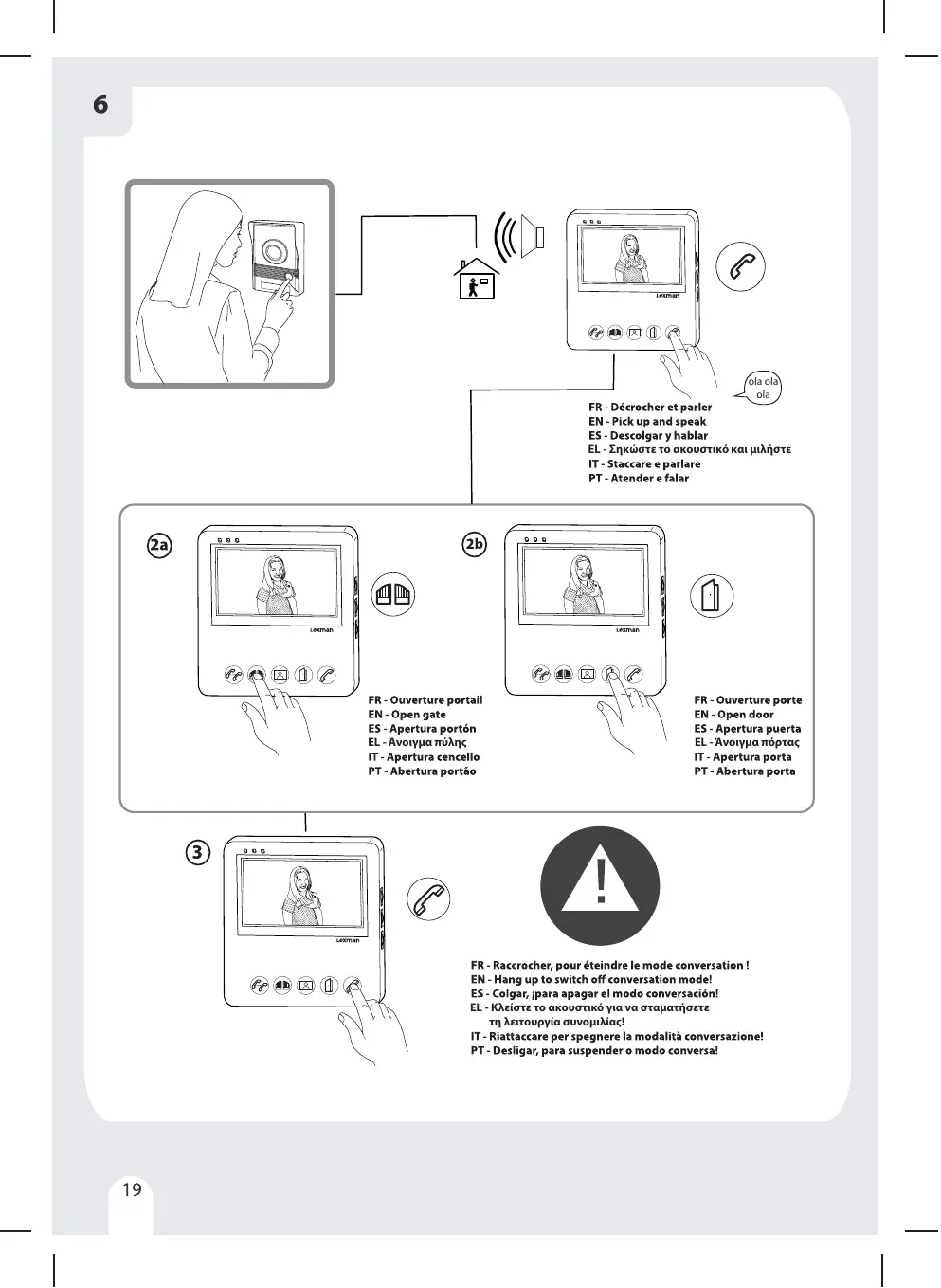 6

Lexman

ola ola ola

FR - Décrocher et parler
EN - Pick up and speak
ES - Descolgar y hablar
EL - Σηκώστε το ακουστικό και μιλήστε
IT - Staccare e parlare
PT - Atender e falar

2a

Lexman

FR - Ouverture portail
EN - Open gate
ES - Apertura portón
EL - Άνοιγμα πύλης
IT - Apertura cencello
PT - Abertura portão

2b

Lexman

FR - Ouverture porte
EN - Open door
ES - Apertura puerta
EL - Άνοιγμα πόρτας
IT - Apertura porta
PT - Abertura porta

3

Lexman

!

FR - Raccrocher, pour éteindre le mode conversation !
EN - Hang up to switch off conversation mode!
ES - Colgar, ¡para apagar el modo conversación!
EL - Κλείστε το ακουστικό για να σταματήσετε τη λειτουργία συνομιλίας!
IT - Riattaccare per spegnere la modalità conversazione!
PT - Desligar, para suspender o modo conversa!

19