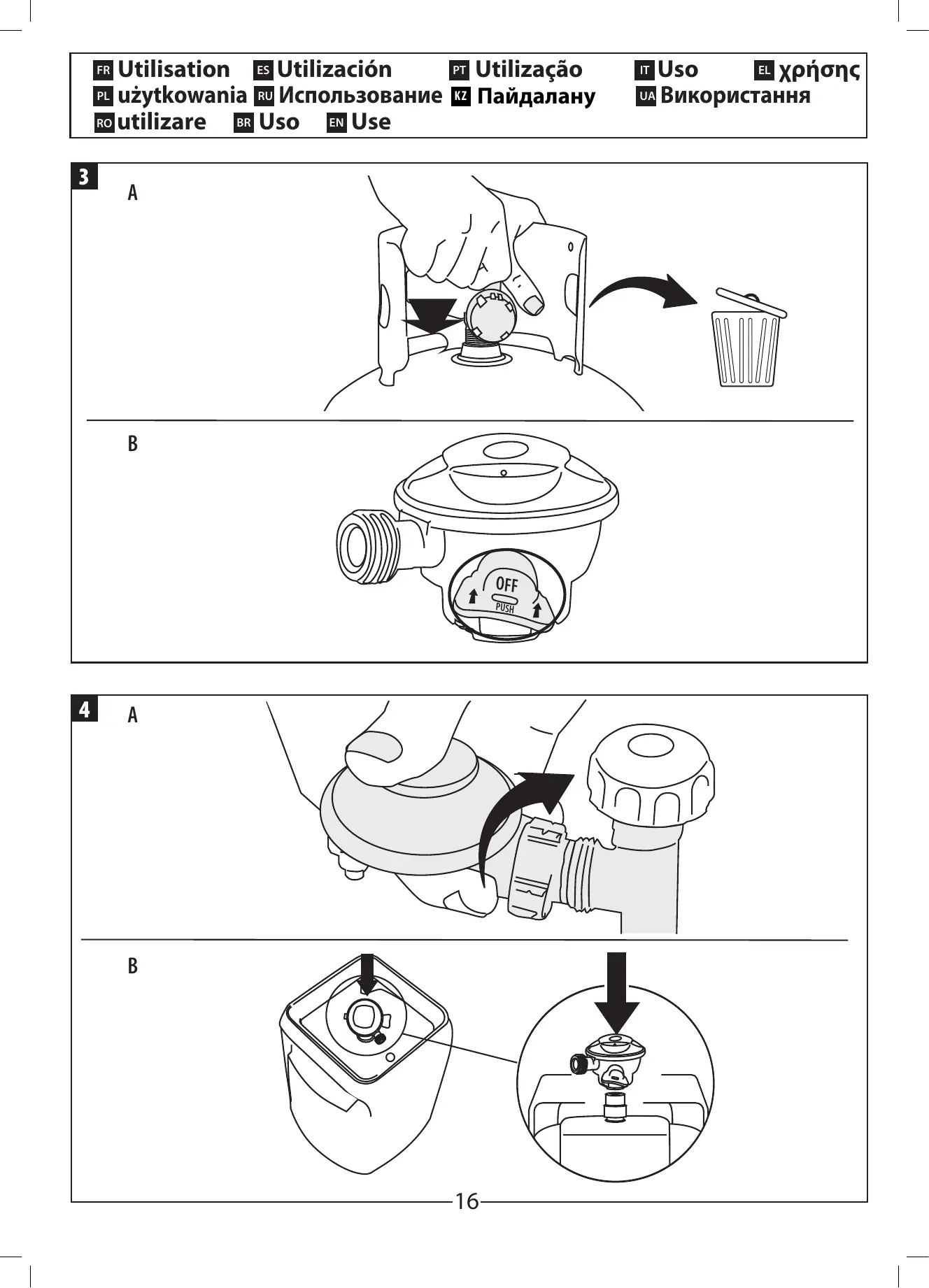 FR Utilisation ES Utilización PT Utilização IT Uso EL χρήσης
PL użytkowania RU Использование KZ Пайдалану UA Використання
RO utilizare BR Uso EN Use

3
A

B

OFF
PUSH

4
A

B

16