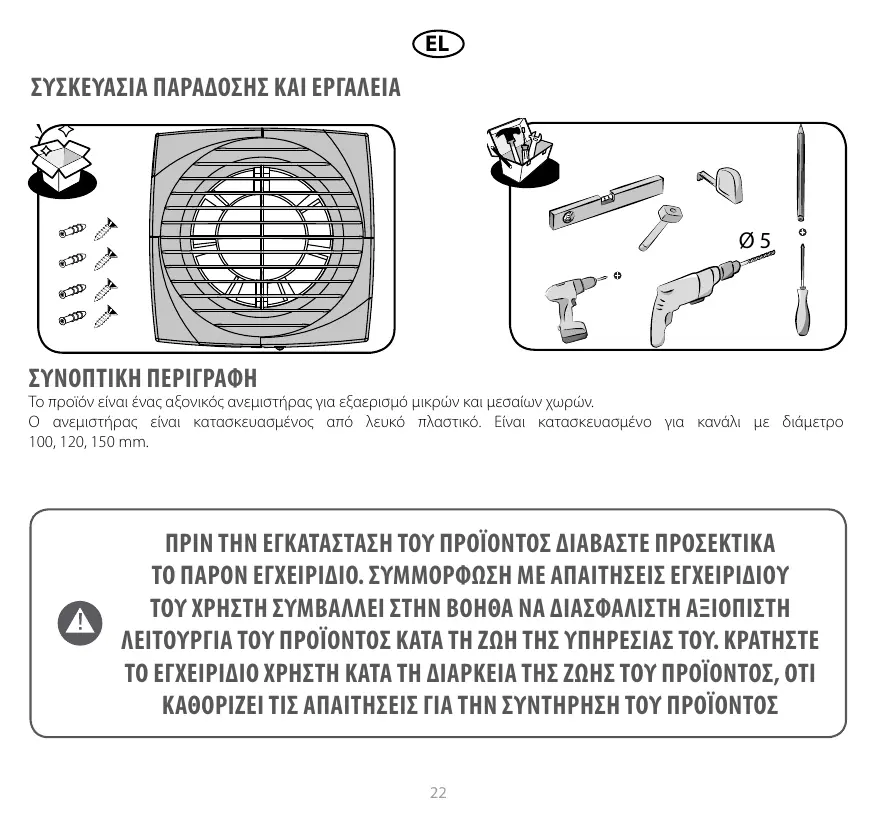 EL

ΣΥΣΚΕΥΑΣΙΑ ΠΑΡΑΔΟΣΗΣ ΚΑΙ ΕΡΓΑΛΕΙΑ

Ø 5

ΣΥΝΟΠΤΙΚΗ ΠΕΡΙΓΡΑΦΗ
Το προϊόν είναι ένας αξονικός ανεμιστήρας για εξαερισμό μικρών και μεσαίων χωρών.
Ο ανεμιστήρας είναι κατασκευασμένος από λευκό πλαστικό. Είναι κατασκευασμένο για κανάλι με διάμετρο 100, 120, 150 mm.

ΠΡΙΝ ΤΗΝ ΕΓΚΑΤΑΣΤΑΣΗ ΤΟΥ ΠΡΟΪΟΝΤΟΣ ΔΙΑΒΑΣΤΕ ΠΡΟΣΕΚΤΙΚΑ ΤΟ ΠΑΡΟΝ ΕΓΧΕΙΡΙΔΙΟ. ΣΥΜΜΟΡΦΩΣΗ ΜΕ ΑΠΑΙΤΗΣΕΙΣ ΕΓΧΕΙΡΙΔΙΟΥ ΤΟΥ ΧΡΗΣΤΗ ΣΥΜΒΑΛΛΕΙ ΣΤΗΝ ΒΟΗΘΑ ΝΑ ΔΙΑΣΦΑΛΙΣΤΗ ΑΞΙΟΠΙΣΤΗ ΛΕΙΤΟΥΡΓΙΑ ΤΟΥ ΠΡΟΪΟΝΤΟΣ ΚΑΤΑ ΤΗ ΖΩΗ ΤΗΣ ΥΠΗΡΕΣΙΑΣ ΤΟΥ. ΚΡΑΤΗΣΤΕ ΤΟ ΕΓΧΕΙΡΙΔΙΟ ΧΡΗΣΤΗ ΚΑΤΑ ΤΗ ΔΙΑΡΚΕΙΑ ΤΗΣ ΖΩΗΣ ΤΟΥ ΠΡΟΪΟΝΤΟΣ, ΟΤΙ ΚΑΘΟΡΙΖΕΙ ΤΙΣ ΑΠΑΙΤΗΣΕΙΣ ΓΙΑ ΤΗΝ ΣΥΝΤΗΡΗΣΗ ΤΟΥ ΠΡΟΪΟΝΤΟΣ

22