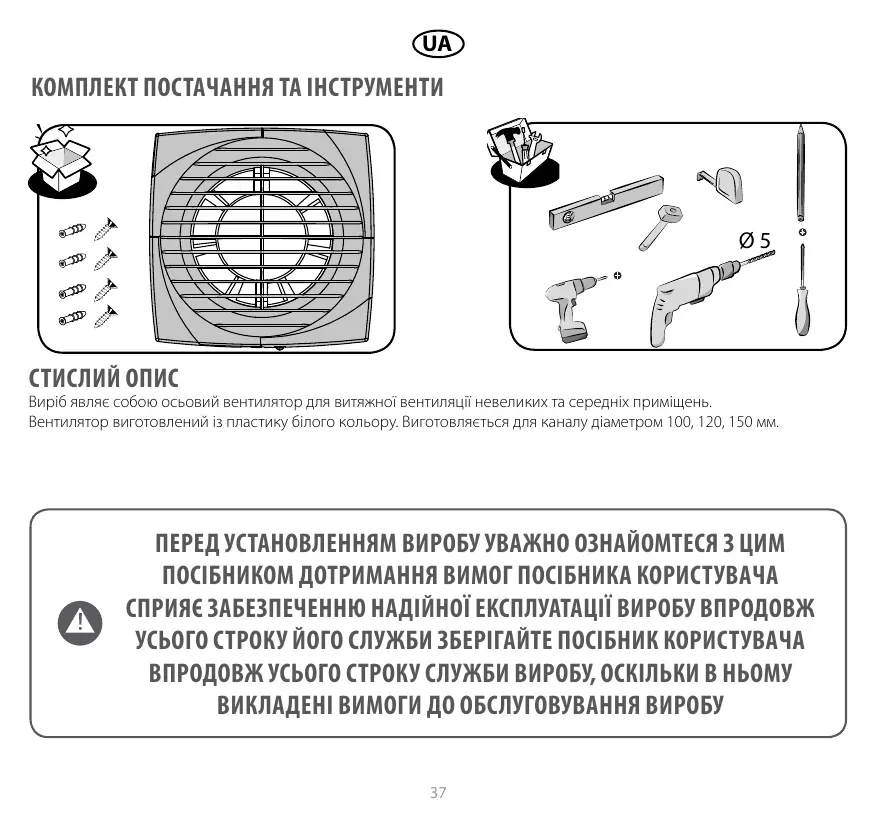 UA

КОМПЛЕКТ ПОСТАЧАННЯ ТА ІНСТРУМЕНТИ

Ø 5

СТИСЛИЙ ОПИС
Виріб являє собою осьовий вентилятор для витяжної вентиляції невеликих та середніх приміщень. Вентилятор виготовлений із пластику білого кольору. Виготовляється для каналу діаметром 100, 120, 150 мм.

ПЕРЕД УСТАНОВЛЕННЯМ ВИРОБУ УВАЖНО ОЗНАЙОМТЕСЯ З ЦИМ ПОСІБНИКОМ ДОТРИМАННЯ ВИМОГ ПОСІБНИКА КОРИСТУВАЧА СПРИЯЄ ЗАБЕЗПЕЧЕННЮ НАДІЙНОЇ ЕКСПЛУАТАЦІЇ ВИРОБУ ВПРОДОВЖ УСЬОГО СТРОКУ ЙОГО СЛУЖБИ ЗБЕРІГАЙТЕ ПОСІБНИК КОРИСТУВАЧА ВПРОДОВЖ УСЬОГО СТРОКУ СЛУЖБИ ВИРОБУ, ОСКІЛЬКИ В НЬОМУ ВИКЛАДЕНІ ВИМОГИ ДО ОБСЛУГОВУВАННЯ ВИРОБУ

37