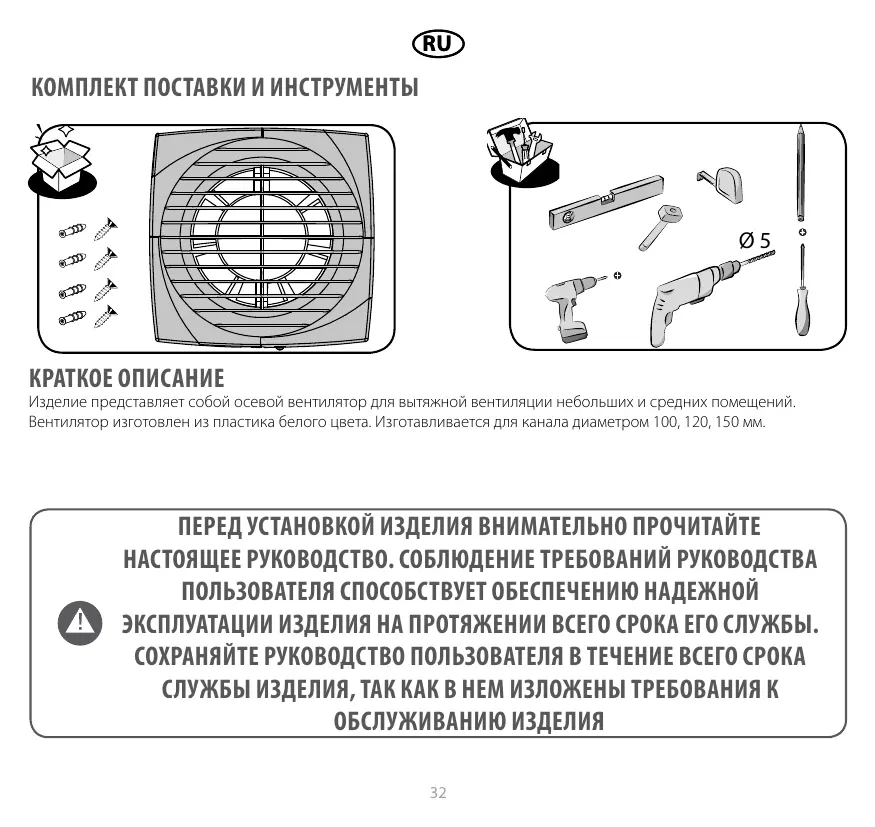 RU

КОМПЛЕКТ ПОСТАВКИ И ИНСТРУМЕНТЫ

Ø 5

КРАТКОЕ ОПИСАНИЕ

Изделие представляет собой осевой вентилятор для вытяжной вентиляции небольших и средних помещений. Вентилятор изготовлен из пластика белого цвета. Изготавливается для канала диаметром 100, 120, 150 мм.

ПЕРЕД УСТАНОВКОЙ ИЗДЕЛИЯ ВНИМАТЕЛЬНО ПРОЧИТАЙТЕ НАСТОЯЩЕЕ РУКОВОДСТВО. СОБЛЮДЕНИЕ ТРЕБОВАНИЙ РУКОВОДСТВА ПОЛЬЗОВАТЕЛЯ СПОСОБСТВУЕТ ОБЕСПЕЧЕНИЮ НАДЕЖНОЙ ЭКСПЛУАТАЦИИ ИЗДЕЛИЯ НА ПРОТЯЖЕНИИ ВСЕГО СРОКА ЕГО СЛУЖБЫ. СОХРАНЯЙТЕ РУКОВОДСТВО ПОЛЬЗОВАТЕЛЯ В ТЕЧЕНИЕ ВСЕГО СРОКА СЛУЖБЫ ИЗДЕЛИЯ, ТАК КАК В НЕМ ИЗЛОЖЕНЫ ТРЕБОВАНИЯ К ОБСЛУЖИВАНИЮ ИЗДЕЛИЯ

32