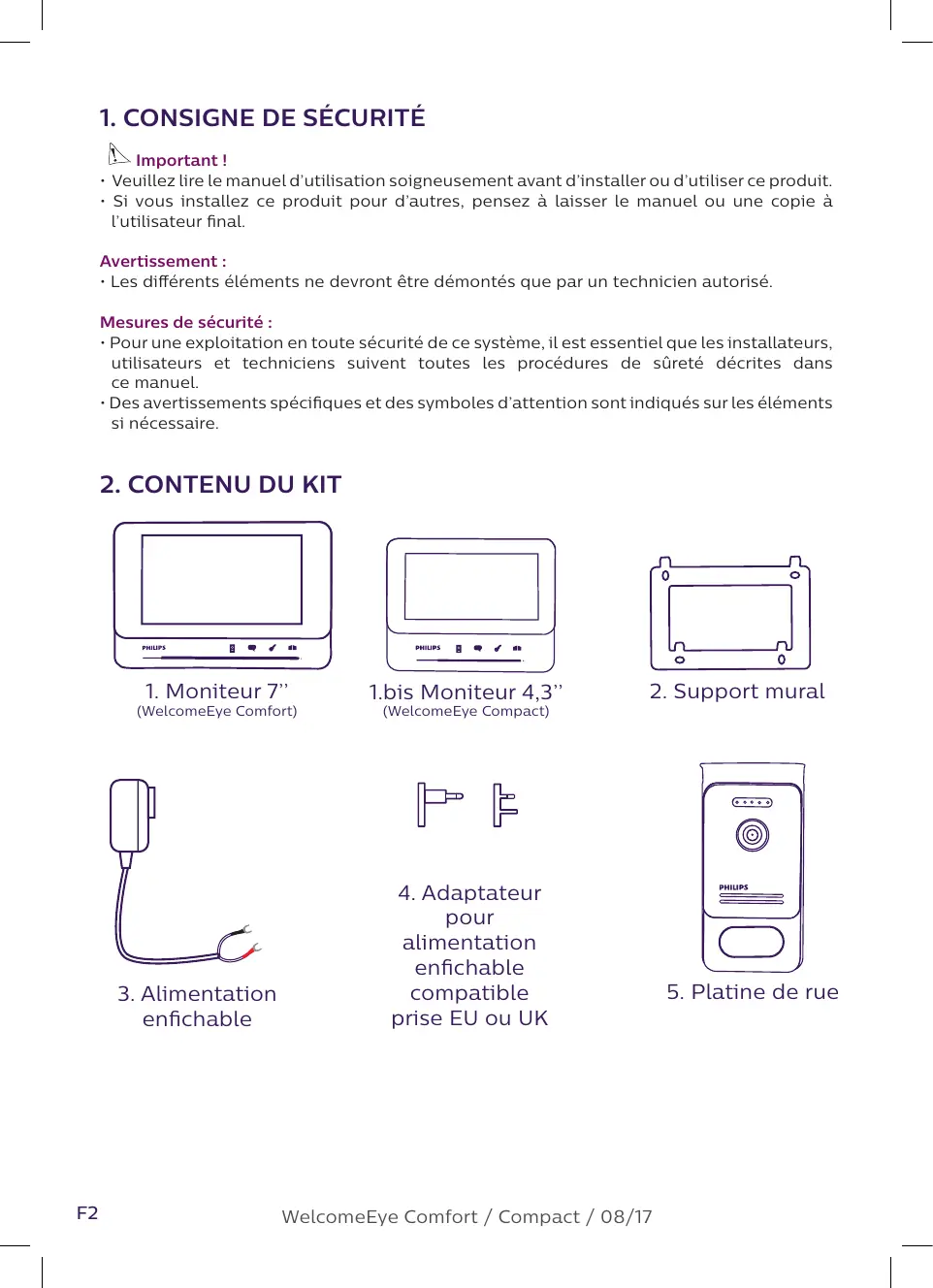 1. CONSIGNE DE SÉCURITÉ

Important !
• Veuillez lire le manuel d'utilisation soigneusement avant d'installer ou d'utiliser ce produit.
• Si vous installez ce produit pour d'autres, pensez à laisser le manuel ou une copie à l'utilisateur final.

Avertissement :
• Les différents éléments ne devront être démontés que par un technicien autorisé.

Mesures de sécurité :
• Pour une exploitation en toute sécurité de ce système, il est essentiel que les installateurs, utilisateurs et techniciens suivent toutes les procédures de sûreté décrites dans ce manuel.
• Des avertissements spécifiques et des symboles d'attention sont indiqués sur les éléments si nécessaire.

2. CONTENU DU KIT

PHILIPS

1. Moniteur 7''
(WelcomeEye Comfort)

PHILIPS

1.bis Moniteur 4,3''
(WelcomeEye Compact)

2. Support mural

3. Alimentation enfichable

4. Adaptateur pour alimentation enfichable compatible prise EU ou UK

PHILIPS

5. Platine de rue

F2

WelcomeEye Comfort / Compact / 08/17