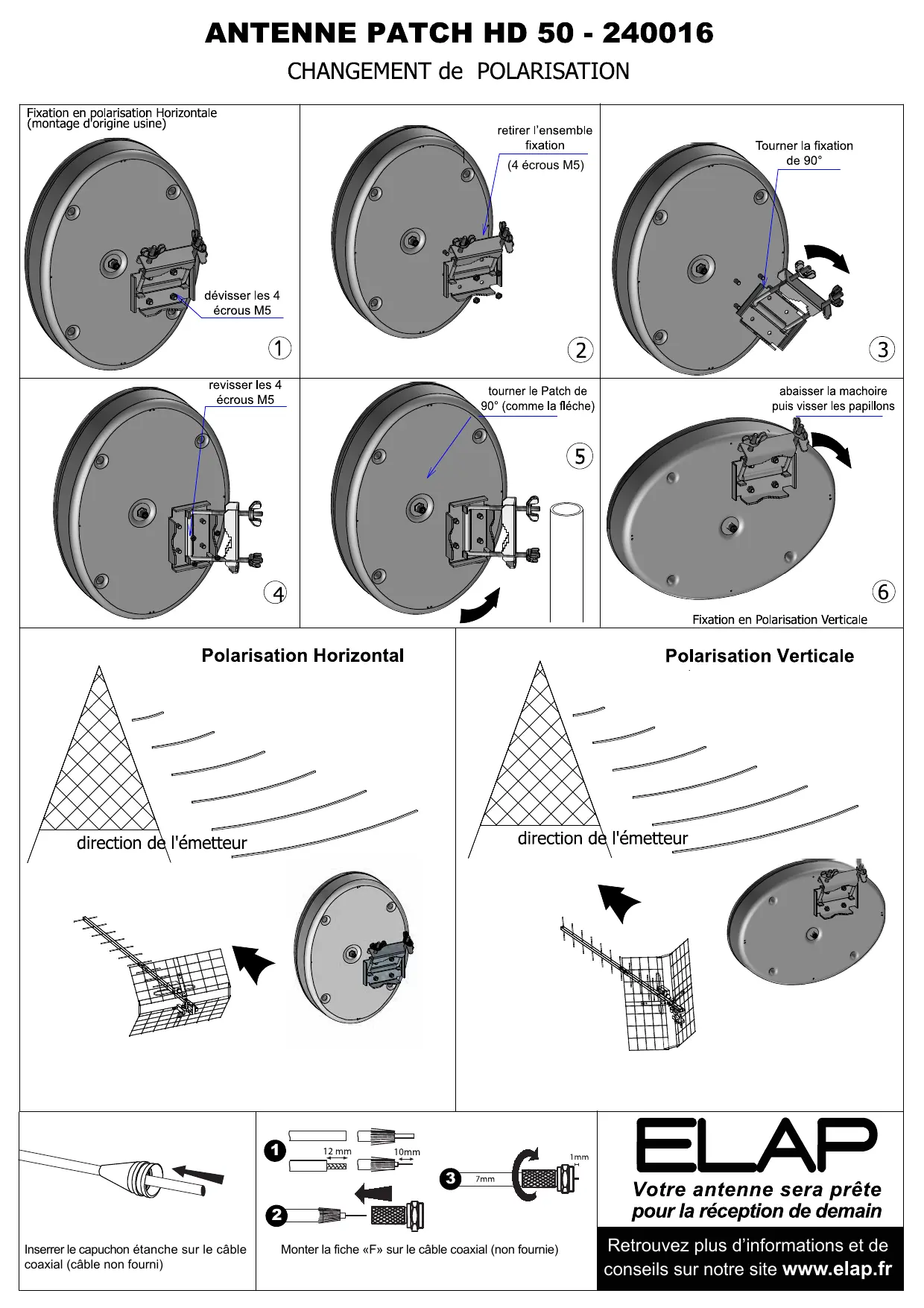 ANTENNE PATCH HD 50 - 240016

CHANGEMENT de POLARISATION

Fixation en polarisation Horizontale (montage d'origine usine)

dévisser les 4 écrous M5

1

retirer l'ensemble fixation

(4 écrous M5)

2

Tourner la fixation de 90°

3

revisser les 4 écrous M5

4

tourner le Patch de 90° (comme la fléche)

5

abaisser la machoire puis visser les papillons

6

Fixation en Polarisation Verticale

Polarisation Horizontal

direction de l'émetteur

Polarisation Verticale

direction de l'émetteur

Inserrer le capuchon étanche sur le câble coaxial (câble non fourni)

1

12 mm

10mm

2

3

7mm

1mm

Monter la fiche «F» sur le câble coaxial (non fournie)

ELAP

Votre antenne sera prête pour la réception de demain

Retrouvez plus d'informations et de conseils sur notre site www.elap.fr