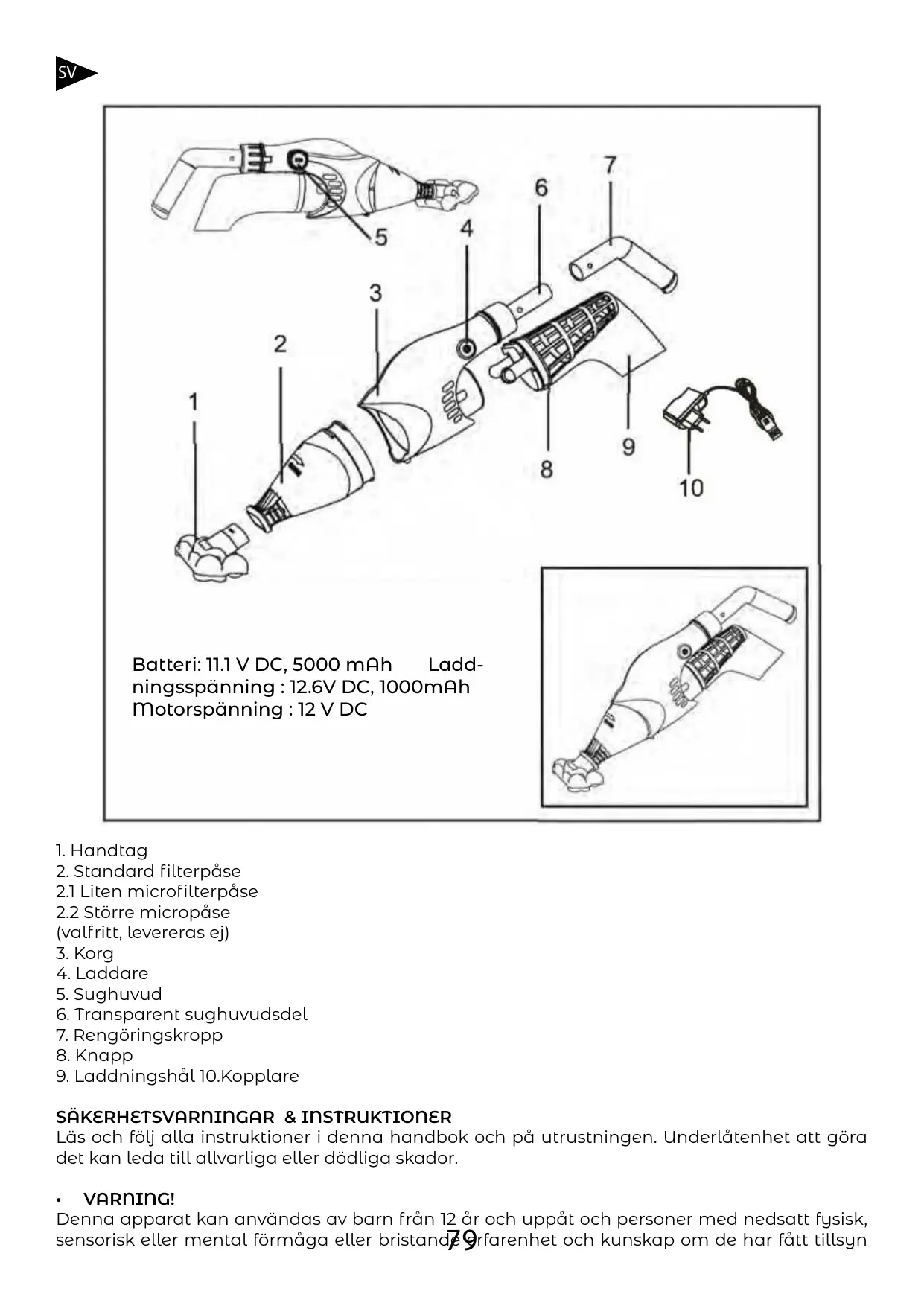 SV

7
6
5
4
3
2
1
8
9
10

Batteri: 11.1 V DC, 5000 mAh Laddningsspänning : 12.6V DC, 1000mAh Motorspänning : 12 V DC

1. Handtag
2. Standard filterpåse
2.1 Liten microfilterpåse
2.2 Större micropåse
(valfritt, levereras ej)
3. Korg
4. Laddare
5. Sughuvud
6. Transparent sughuvudsdel
7. Rengöringskropp
8. Knapp
9. Laddningshål 10.Kopplare

SÄKERHETSVARNINGAR & INSTRUKTIONER
Läs och följ alla instruktioner i denna handbok och på utrustningen. Underlåtenhet att göra det kan leda till allvarliga eller dödliga skador.

• VARNING!
Denna apparat kan användas av barn från 12 år och uppåt och personer med nedsatt fysisk, sensorisk eller mental förmåga eller bristande erfarenhet och kunskap om de har fått tillsyn

79