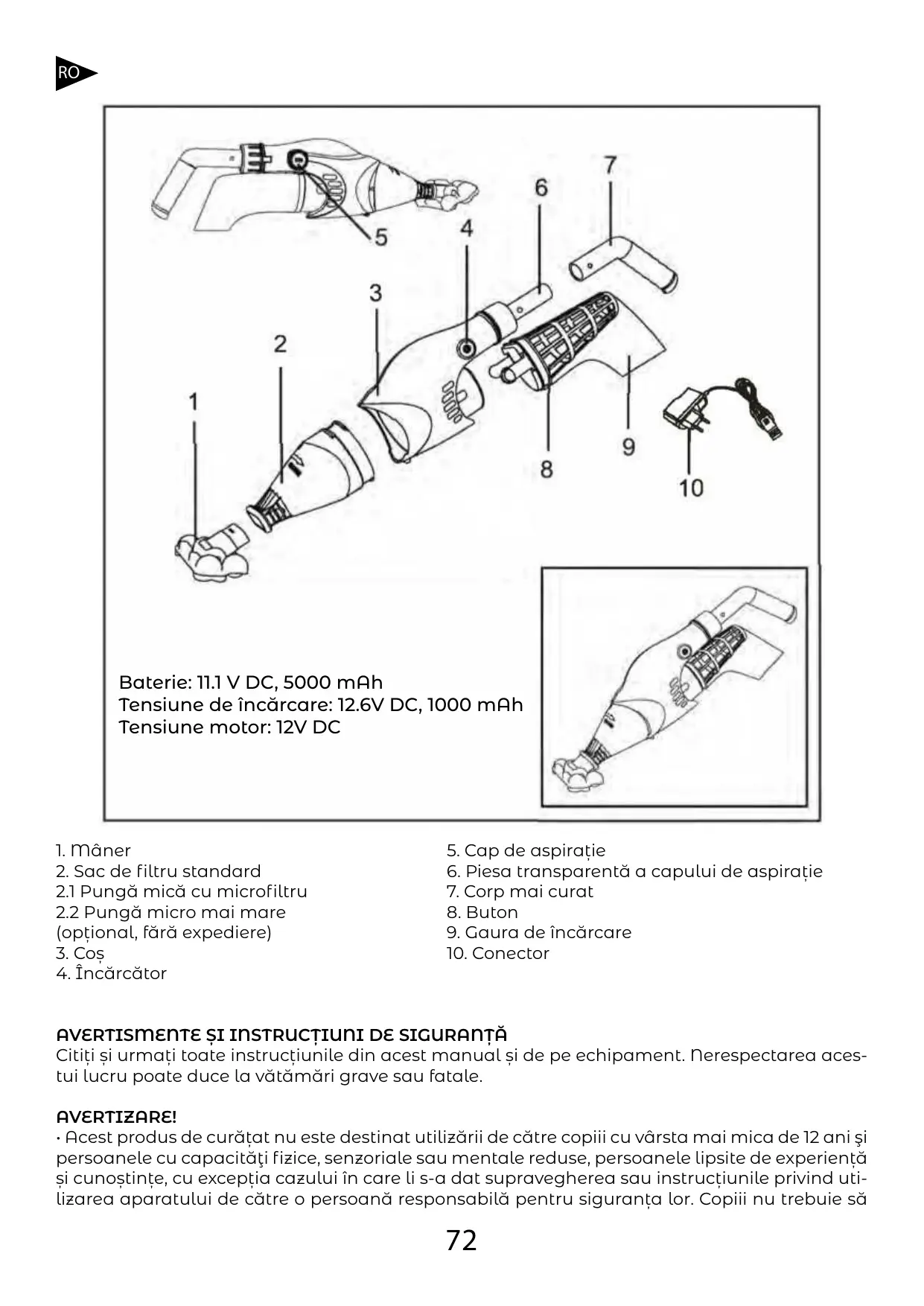 RO

7
6
5
4
3
2
1
8
9
10

Baterie: 11.1 V DC, 5000 mAh
Tensiune de încărcare: 12.6V DC, 1000 mAh
Tensiune motor: 12V DC

1. Mâner
2. Sac de filtru standard
2.1 Pungă mică cu microfiltru
2.2 Pungă micro mai mare (opțional, fără expediere)
3. Coș
4. Încărcător

5. Cap de aspirație
6. Piesa transparentă a capului de aspirație
7. Corp mai curat
8. Buton
9. Gaura de încărcare
10. Conector

AVERTISMENTE ȘI INSTRUCȚIUNI DE SIGURANȚĂ
Citiți și urmați toate instrucțiunile din acest manual și de pe echipament. Nerespectarea acestui lucru poate duce la vătămări grave sau fatale.

AVERTIZARE!
• Acest produs de curățat nu este destinat utilizării de către copiii cu vârsta mai mica de 12 ani şi persoanele cu capacităţi fizice, senzoriale sau mentale reduse, persoanele lipsite de experiență și cunoștințe, cu excepția cazului în care li s-a dat supravegherea sau instrucțiunile privind utilizarea aparatului de către o persoană responsabilă pentru siguranța lor. Copiii nu trebuie să

72