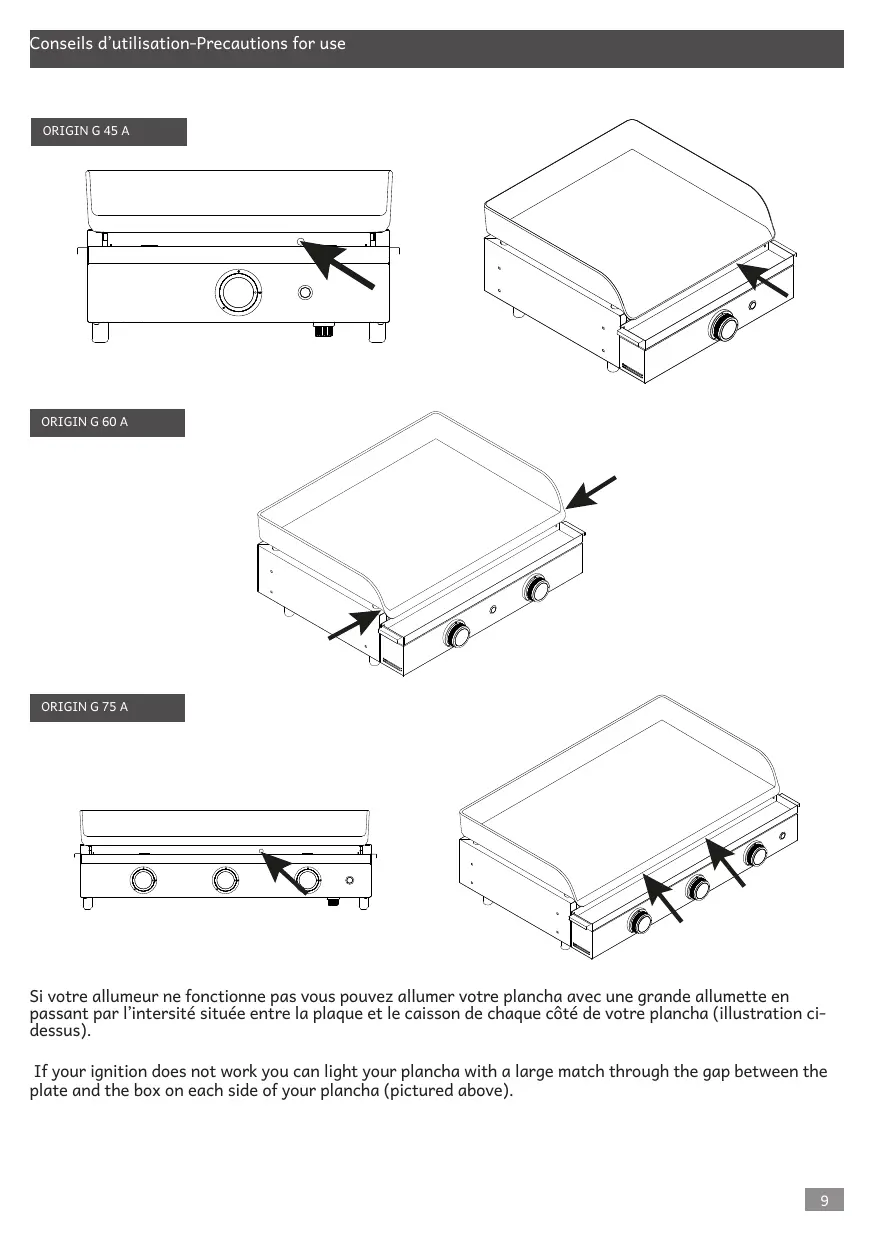 Conseils d'utilisation-Precautions for use

ORIGIN G 45 A

ORIGIN G 60 A

ORIGIN G 75 A

Si votre allumeur ne fonctionne pas vous pouvez allumer votre plancha avec une grande allumette en passant par l'intersité située entre la plaque et le caisson de chaque côté de votre plancha (illustration ci-dessus).

If your ignition does not work you can light your plancha with a large match through the gap between the plate and the box on each side of your plancha (pictured above).

9