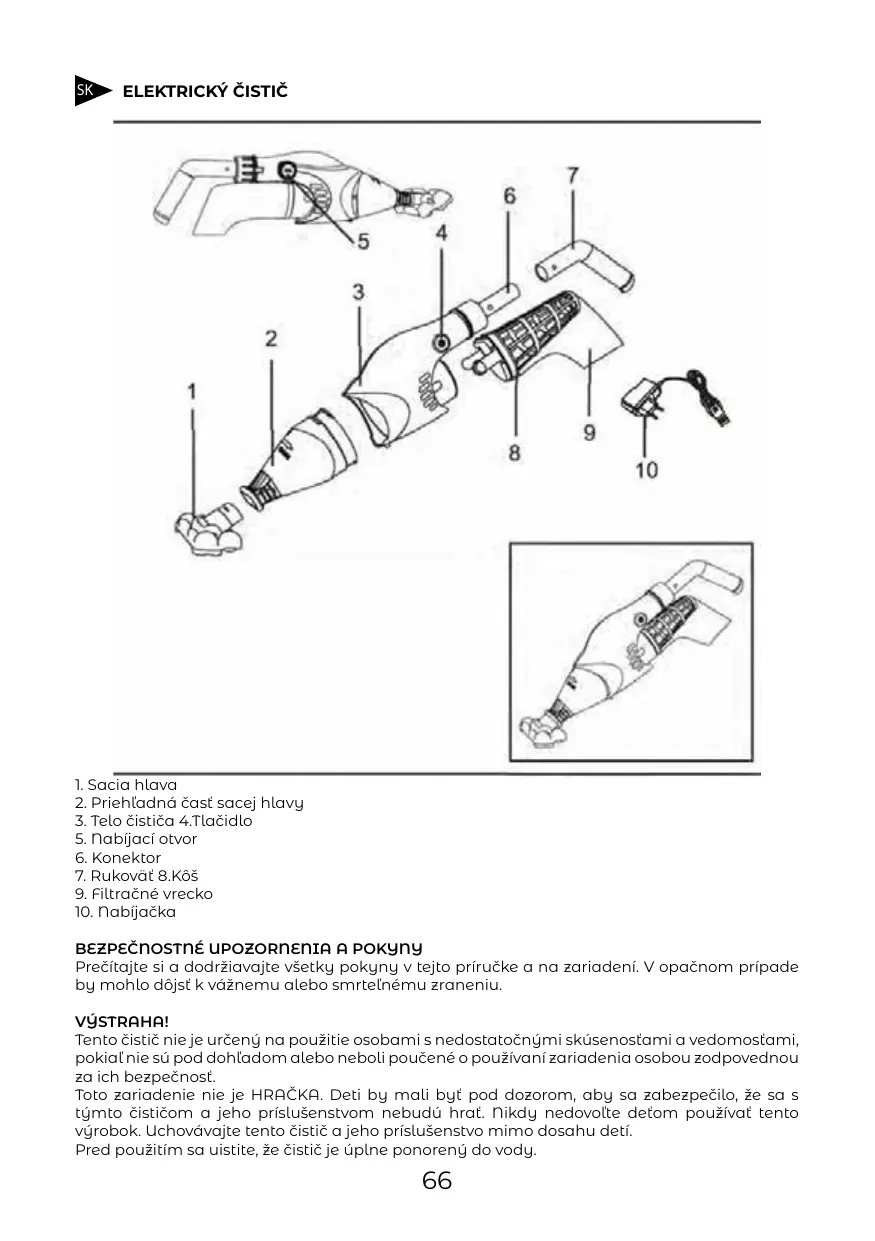 SK ELEKTRICKÝ ČISTIČ

5
4
6
7
3
2
1
8
9
10

1. Sacia hlava
2. Priehľadná časť sacej hlavy
3. Telo čističa 4.Tlačidlo
5. Nabíjací otvor
6. Konektor
7. Rukoväť 8.Kôš
9. Filtračné vrecko
10. Nabíjačka

BEZPEČNOSTNÉ UPOZORNENIA A POKYNY
Prečítajte si a dodržiavajte všetky pokyny v tejto príručke a na zariadení. V opačnom prípade by mohlo dôjsť k vážnemu alebo smrteľnému zraneniu.

VÝSTRAHA!
Tento čistič nie je určený na použitie osobami s nedostatočnými skúsenosťami a vedomosťami, pokiaľ nie sú pod dohľadom alebo neboli poučené o používaní zariadenia osobou zodpovednou za ich bezpečnosť.
Toto zariadenie nie je HRAČKA. Deti by mali byť pod dozorom, aby sa zabezpečilo, že sa s týmto čističom a jeho príslušenstvom nebudú hrať. Nikdy nedovoľte deťom používať tento výrobok. Uchovávajte tento čistič a jeho príslušenstvo mimo dosahu detí.
Pred použitím sa uistite, že čistič je úplne ponorený do vody.

66