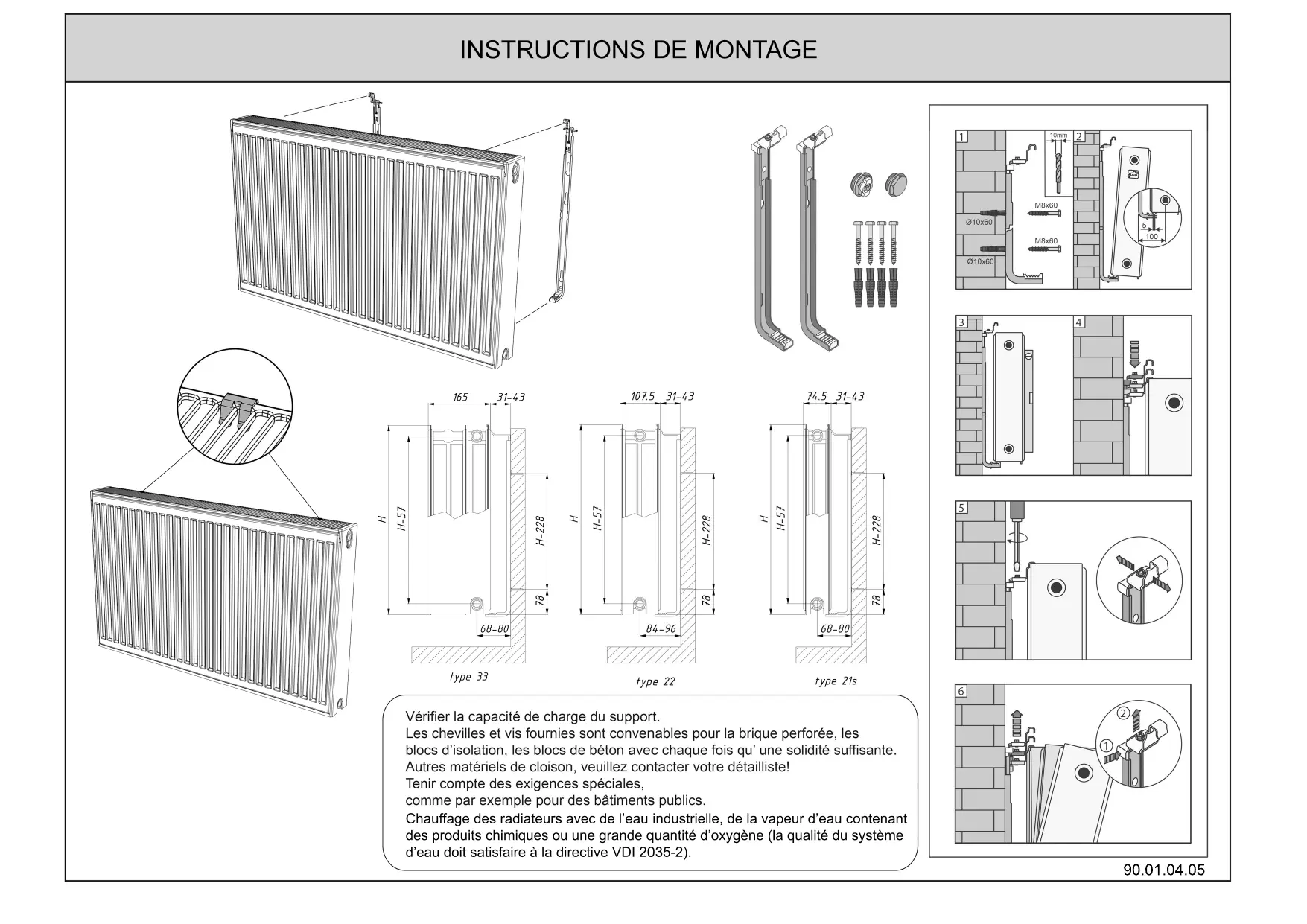 INSTRUCTIONS DE MONTAGE

165 31-43
H H-57 H-228 78
68-80
type 33

107.5 31-43
H H-57 H-228 78
84-96
type 22

74.5 31-43
H H-57 H-228 78
68-80
type 21s

Vérifier la capacité de charge du support.
Les chevilles et vis fournies sont convenables pour la brique perforée, les blocs d'isolation, les blocs de béton avec chaque fois qu' une solidité suffisante.
Autres matériels de cloison, veuillez contacter votre détailliste!
Tenir compte des exigences spéciales,
comme par exemple pour des bâtiments publics.
Chauffage des radiateurs avec de l'eau industrielle, de la vapeur d'eau contenant des produits chimiques ou une grande quantité d'oxygène (la qualité du système d'eau doit satisfaire à la directive VDI 2035-2).

1
10mm
M8x60
Ø10x60
M8x60
Ø10x60

2
5
100

3

4

5

6
②
①

90.01.04.05