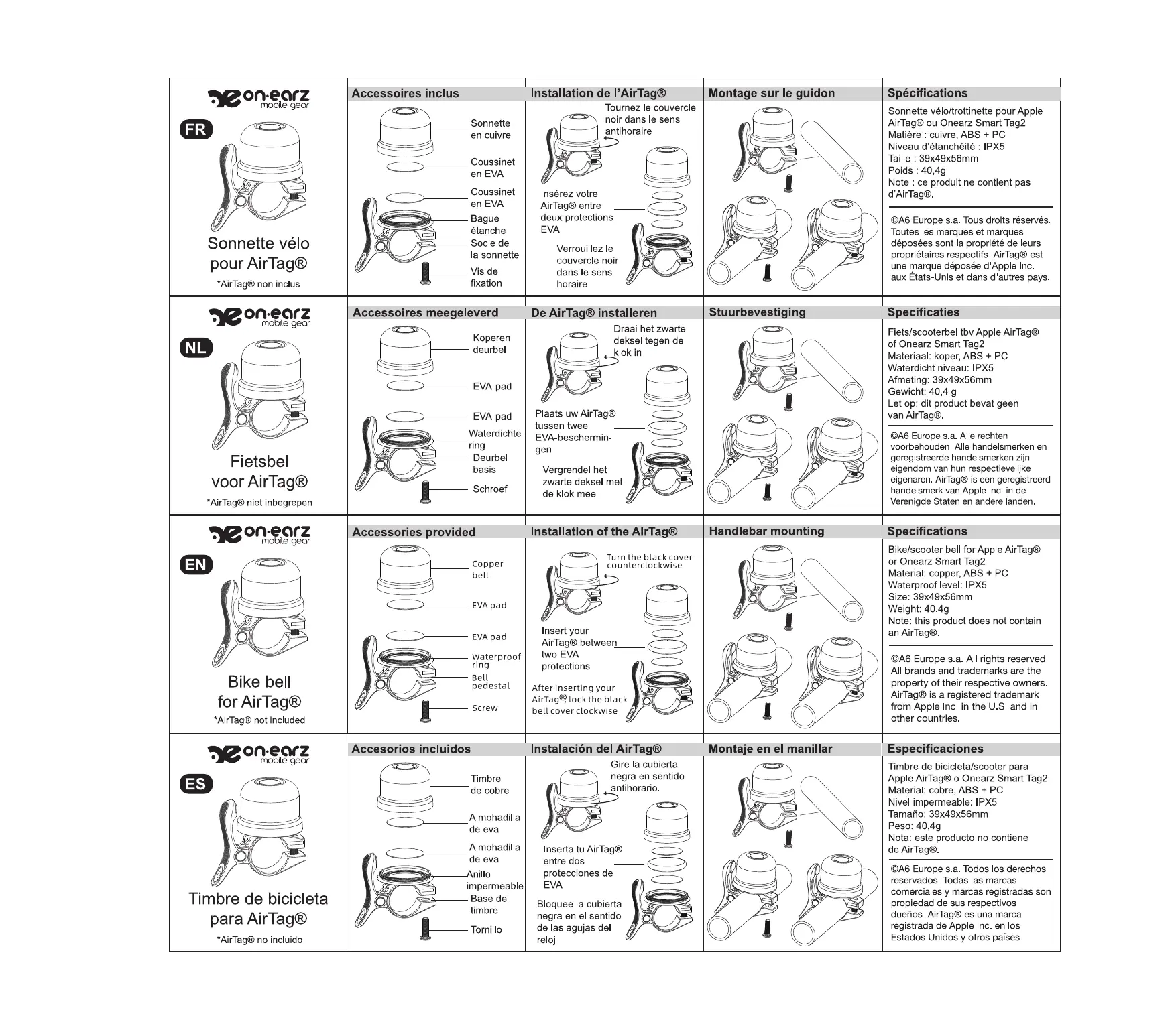 on·earz mobile gear

FR

Sonnette vélo pour AirTag®

*AirTag® non inclus

Accessoires inclus

Sonnette en cuivre

Coussinet en EVA

Coussinet en EVA

Bague étanche

Socle de la sonnette

Vis de fixation

Installation de l'AirTag®

Tournez le couvercle noir dans le sens antihoraire

Insérez votre AirTag® entre deux protections EVA

Verrouillez le couvercle noir dans le sens horaire

Montage sur le guidon

Spécifications

Sonnette vélo/trottinette pour Apple AirTag® ou Onearz Smart Tag2
Matière : cuivre, ABS + PC
Niveau d'étanchéité : IPX5
Taille : 39x49x56mm
Poids : 40,4g
Note : ce produit ne contient pas d'AirTag®.

©A6 Europe s.a. Tous droits réservés. Toutes les marques et marques déposées sont la propriété de leurs propriétaires respectifs. AirTag® est une marque déposée d'Apple Inc. aux États-Unis et dans d'autres pays.

on·earz mobile gear

NL

Fietsbel voor AirTag®

*AirTag® niet inbegrepen

Accessoires meegeleverd

Koperen deurbel

EVA-pad

EVA-pad

Waterdichte ring

Deurbel basis

Schroef

De AirTag® installeren

Draai het zwarte deksel tegen de klok in

Plaats uw AirTag® tussen twee EVA-beschermingen

Vergrendel het zwarte deksel met de klok mee

Stuurbevestiging

Specificaties

Fiets/scooterbel tbv Apple AirTag® of Onearz Smart Tag2
Materiaal: koper, ABS + PC
Waterdicht niveau: IPX5
Afmeting: 39x49x56mm
Gewicht: 40,4 g
Let op: dit product bevat geen van AirTag®.

©A6 Europe s.a. Alle rechten voorbehouden. Alle handelsmerken en geregistreerde handelsmerken zijn eigendom van hun respectievelijke eigenaren. AirTag® is een geregistreerd handelsmerk van Apple Inc. in de Verenigde Staten en andere landen.

on·earz mobile gear

EN

Bike bell for AirTag®

*AirTag® not included

Accessories provided

Copper bell

EVA pad

EVA pad

Waterproof ring

Bell pedestal

Screw

Installation of the AirTag®

Turn the black cover counterclockwise

Insert your AirTag® between two EVA protections

After inserting your AirTag®, lock the black bell cover clockwise

Handlebar mounting

Specifications

Bike/scooter bell for Apple AirTag® or Onearz Smart Tag2
Material: copper, ABS + PC
Waterproof level: IPX5
Size: 39x49x56mm
Weight: 40.4g
Note: this product does not contain an AirTag®.

©A6 Europe s.a. All rights reserved. All brands and trademarks are the property of their respective owners. AirTag® is a registered trademark from Apple Inc. in the U.S. and in other countries.

on·earz mobile gear

ES

Timbre de bicicleta para AirTag®

*AirTag® no incluido

Accesorios incluidos

Timbre de cobre

Almohadilla de eva

Almohadilla de eva

Anillo impermeable

Base del timbre

Tornillo

Instalación del AirTag®

Gire la cubierta negra en sentido antihorario.

Inserta tu AirTag® entre dos protecciones de EVA

Bloquee la cubierta negra en el sentido de las agujas del reloj

Montaje en el manillar

Especificaciones

Timbre de bicicleta/scooter para Apple AirTag® o Onearz Smart Tag2
Material: cobre, ABS + PC
Nivel impermeable: IPX5
Tamaño: 39x49x56mm
Peso: 40,4g
Nota: este producto no contiene de AirTag®.

©A6 Europe s.a. Todos los derechos reservados. Todas las marcas comerciales y marcas registradas son propiedad de sus respectivos dueños. AirTag® es una marca registrada de Apple Inc. en los Estados Unidos y otros países.